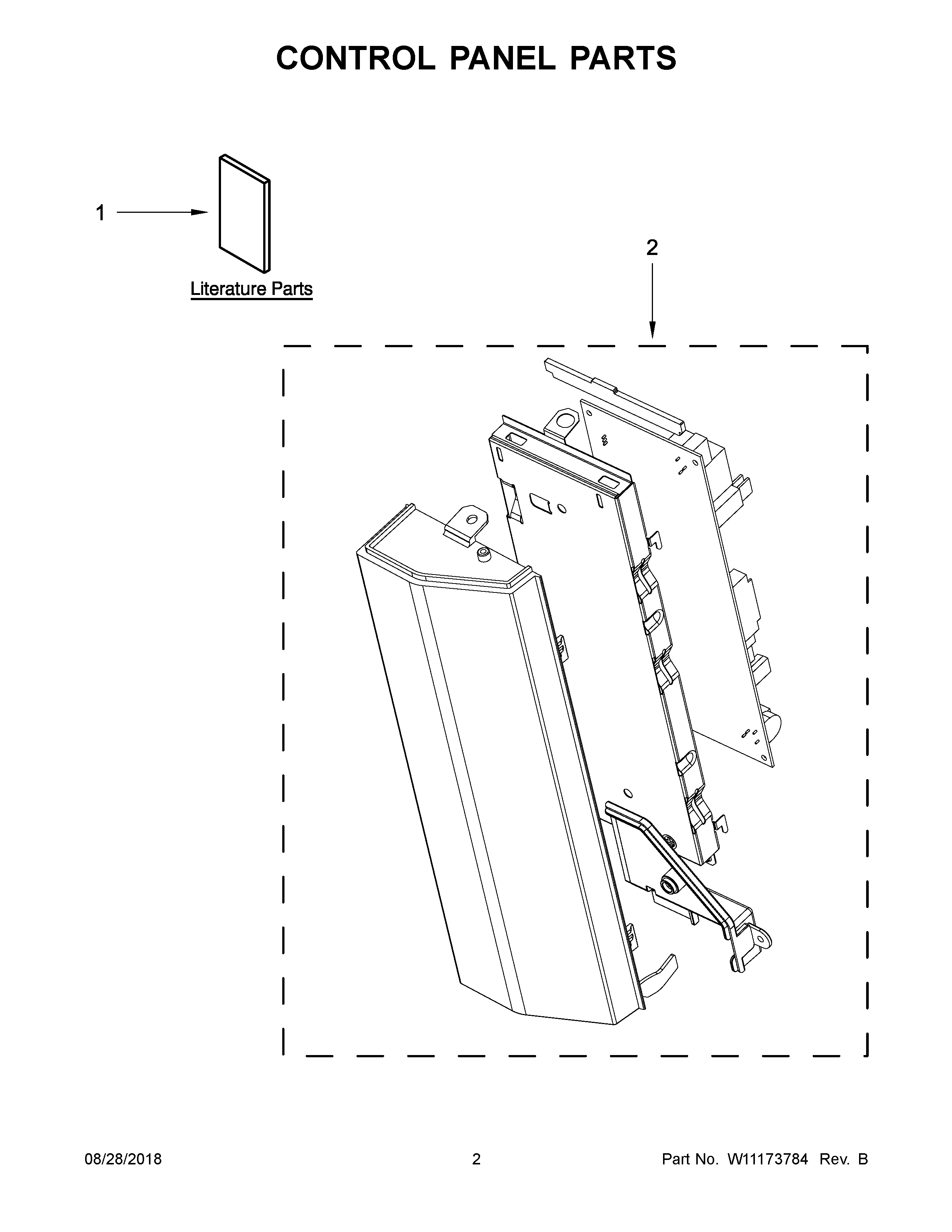 CONTROL PANEL PARTS

1

Literature Parts

2

08/28/2018

2

Part No. W11173784 Rev. B