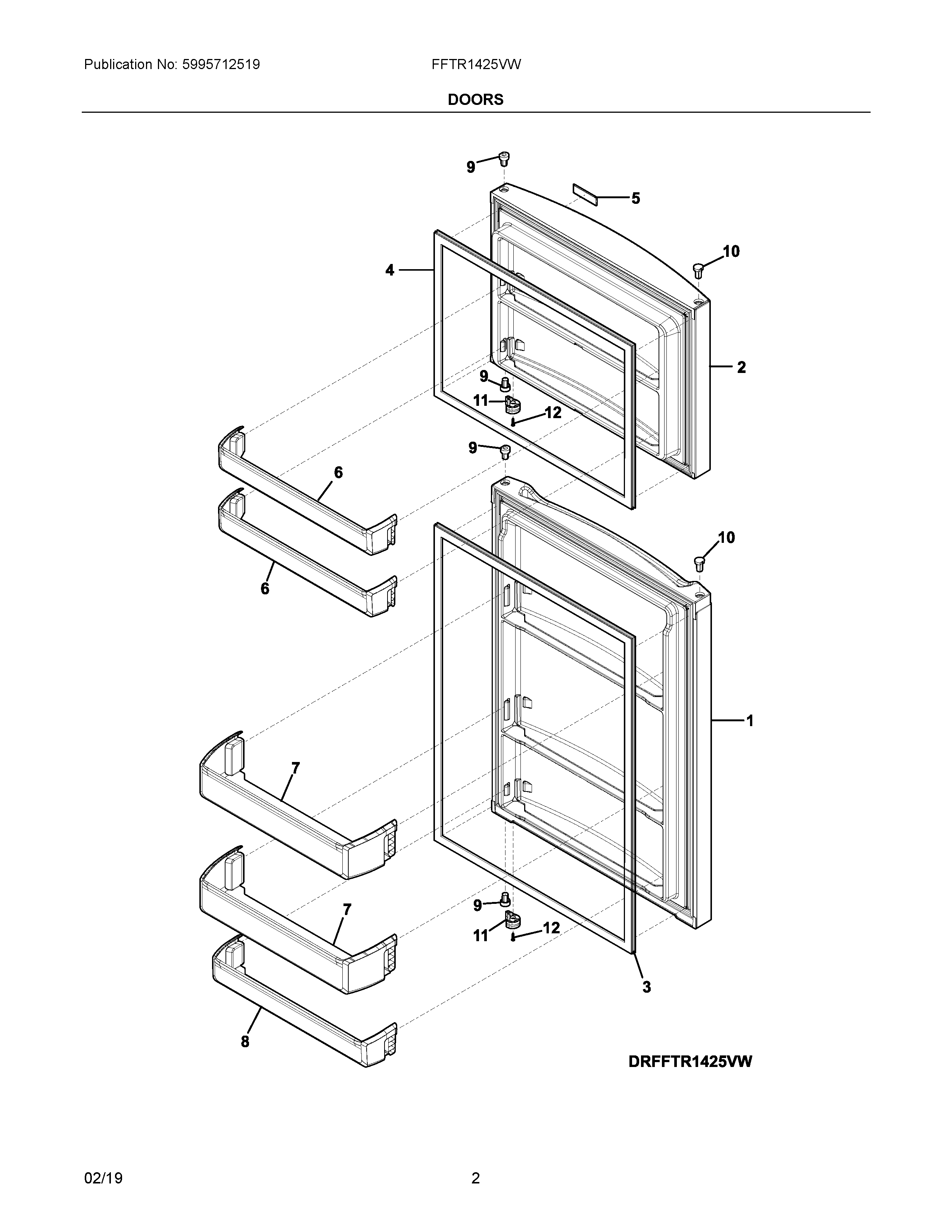 Publication No: 5995712519

FFTR1425VW

DOORS

9

5

10

4

2

9

11

12

9

6

6

10

1

7

7

9

11

12

3

8

DRFFTR1425VW

02/19

2