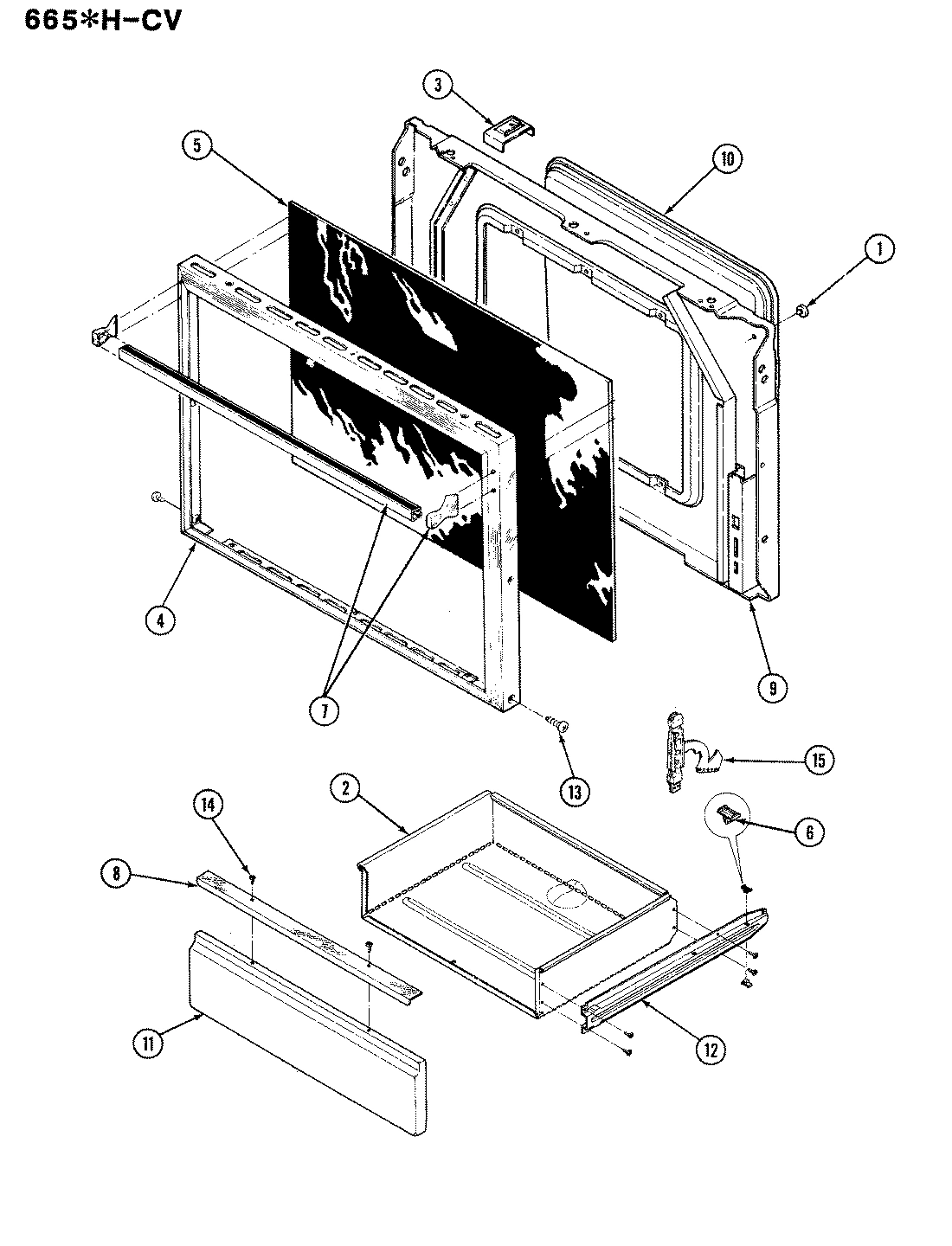 665*H-CV

3
5
10
1
4
7
9
13
15
2
14
6
8
11
12