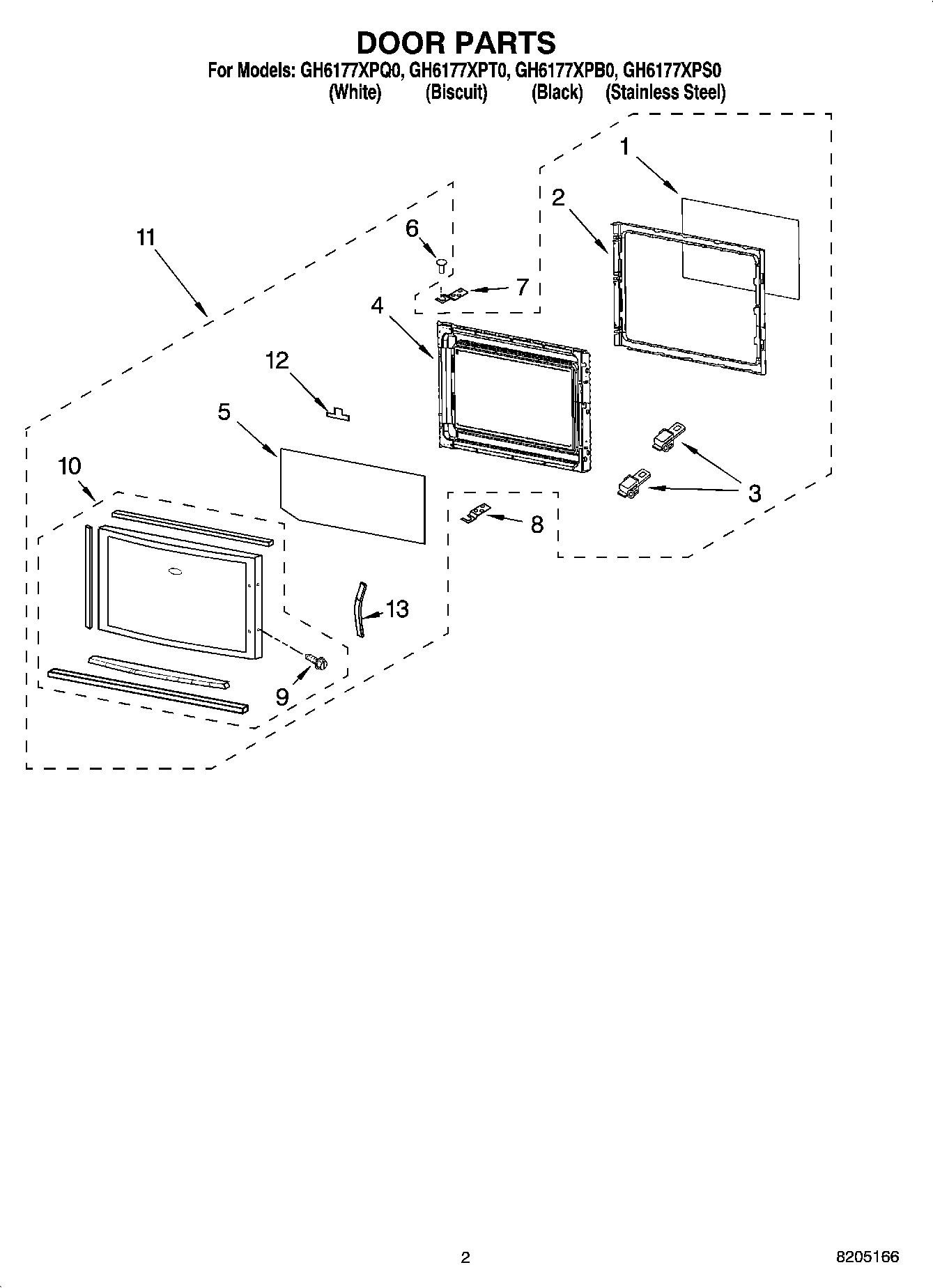 DOOR PARTS
For Models: GH6177XPQ0, GH6177XPT0, GH6177XPB0, GH6177XPS0
(White) (Biscuit) (Black) (Stainless Steel)

1
2
11
6
7
4
12
5
10
3
8
13
9

2
8205166