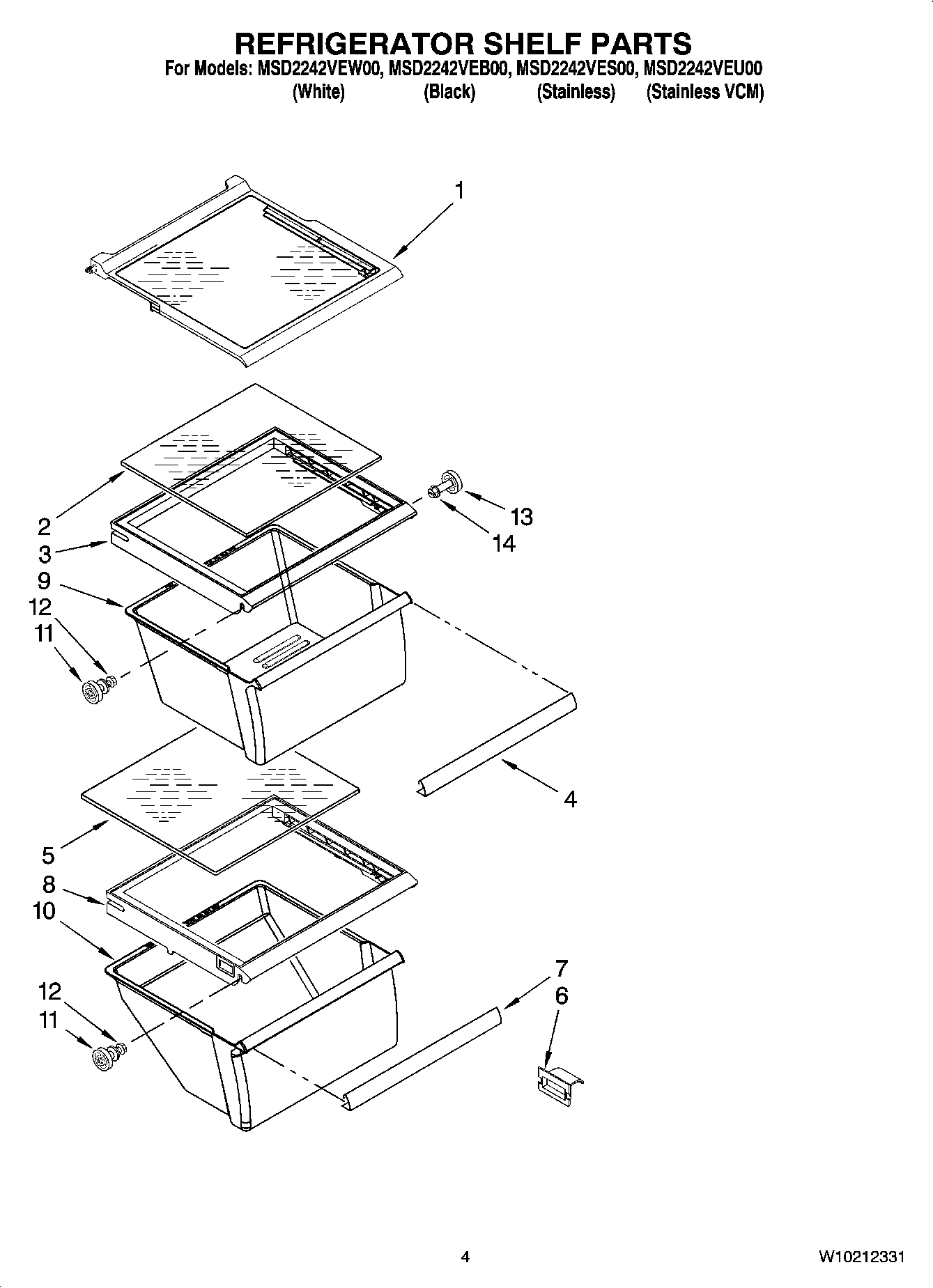 REFRIGERATOR SHELF PARTS

For Models: MSD2242VEW00, MSD2242VEB00, MSD2242VES00, MSD2242VEU00
(White) (Black) (Stainless) (Stainless VCM)

1
2
3
9
12
11
13
14
4
5
8
10
12
11
7
6

4

W10212331