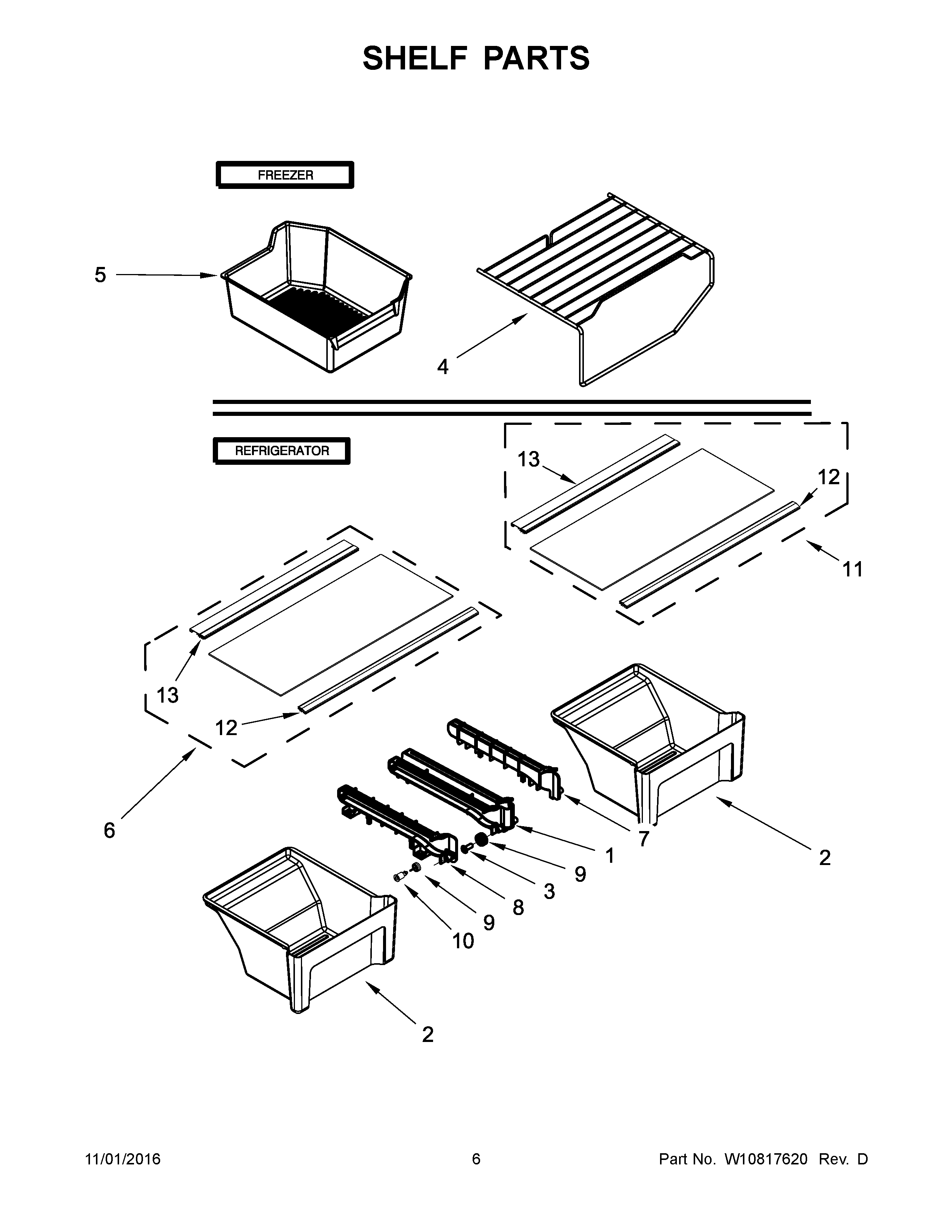 SHELF PARTS

FREEZER

5

4

REFRIGERATOR

13

12

11

13

12

6

7

1

2

9

3

8

9

10

2

11/01/2016 6 Part No. W10817620 Rev. D