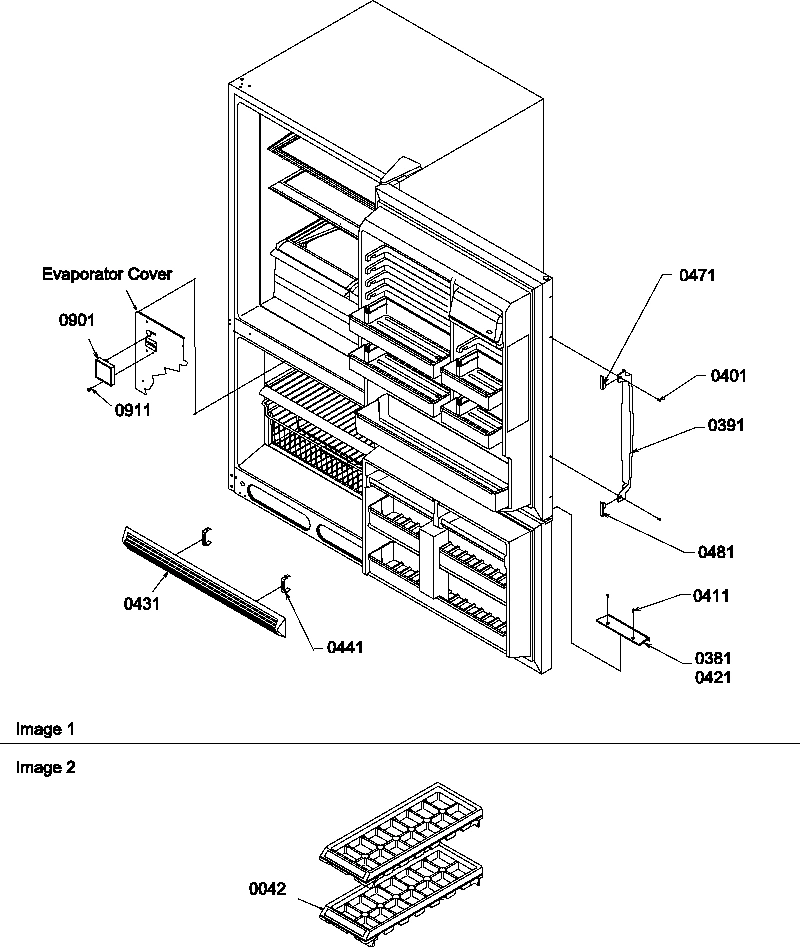 Evaporator Cover
0901
0911
0471
0401
0391
0481
0431
0441
0411
0381
0421

Image 1

Image 2

0042