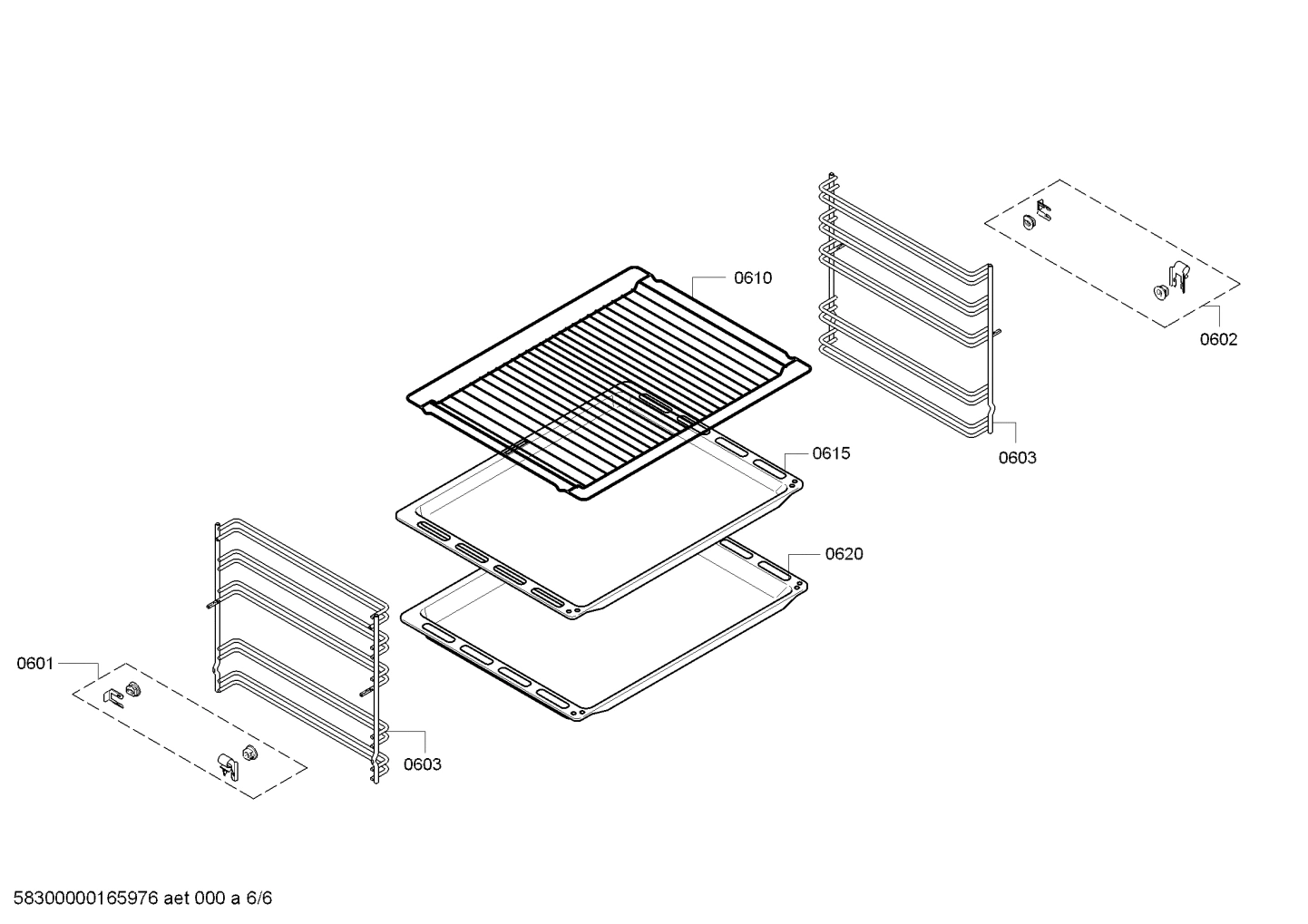 0610

0602

0603

0615

0620

0601

0603

58300000165976 aet 000 a 6/6