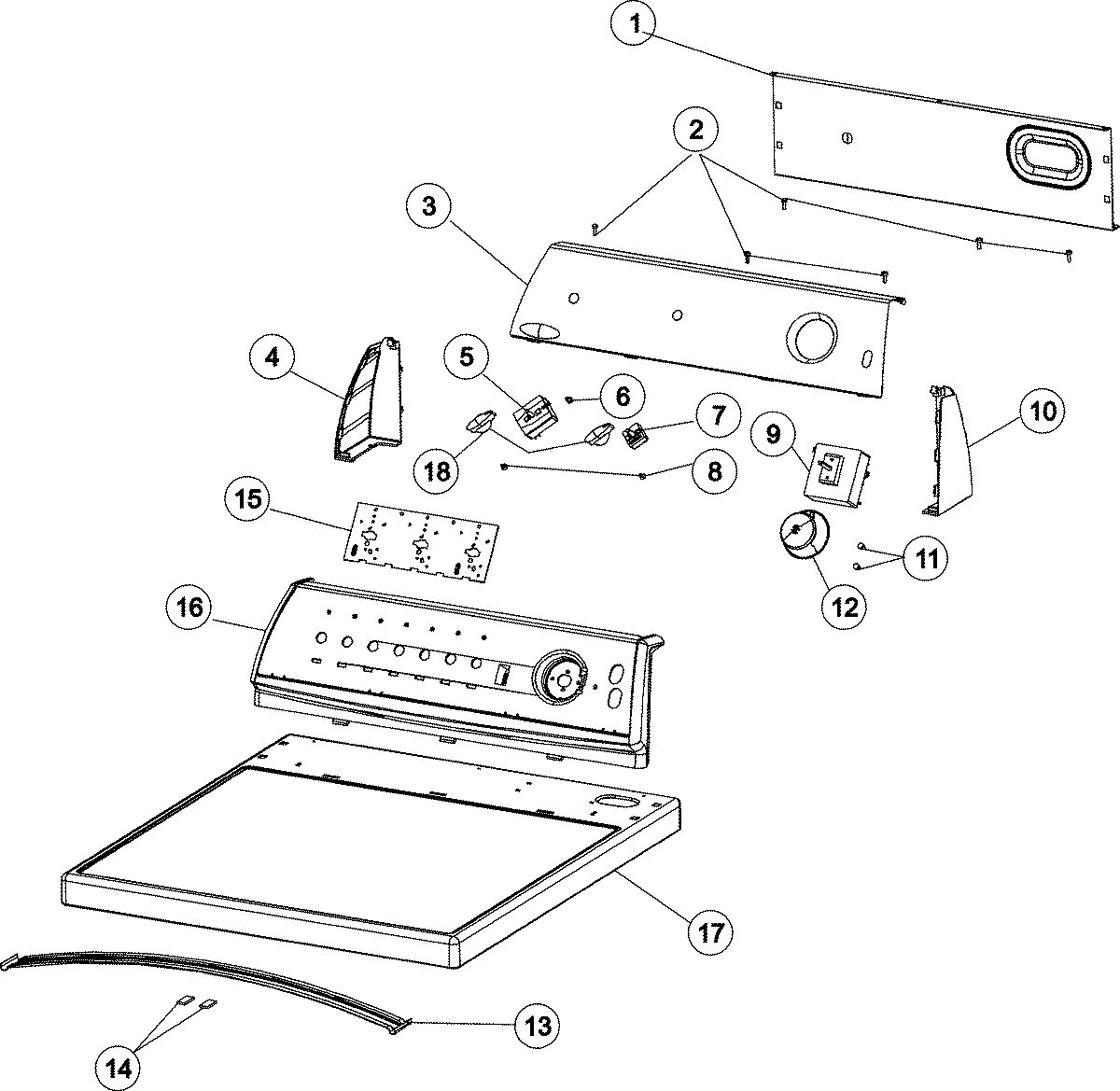 1
2
3
4
5
6
7
18
8
9
10
15
11
12
16
17
13
14