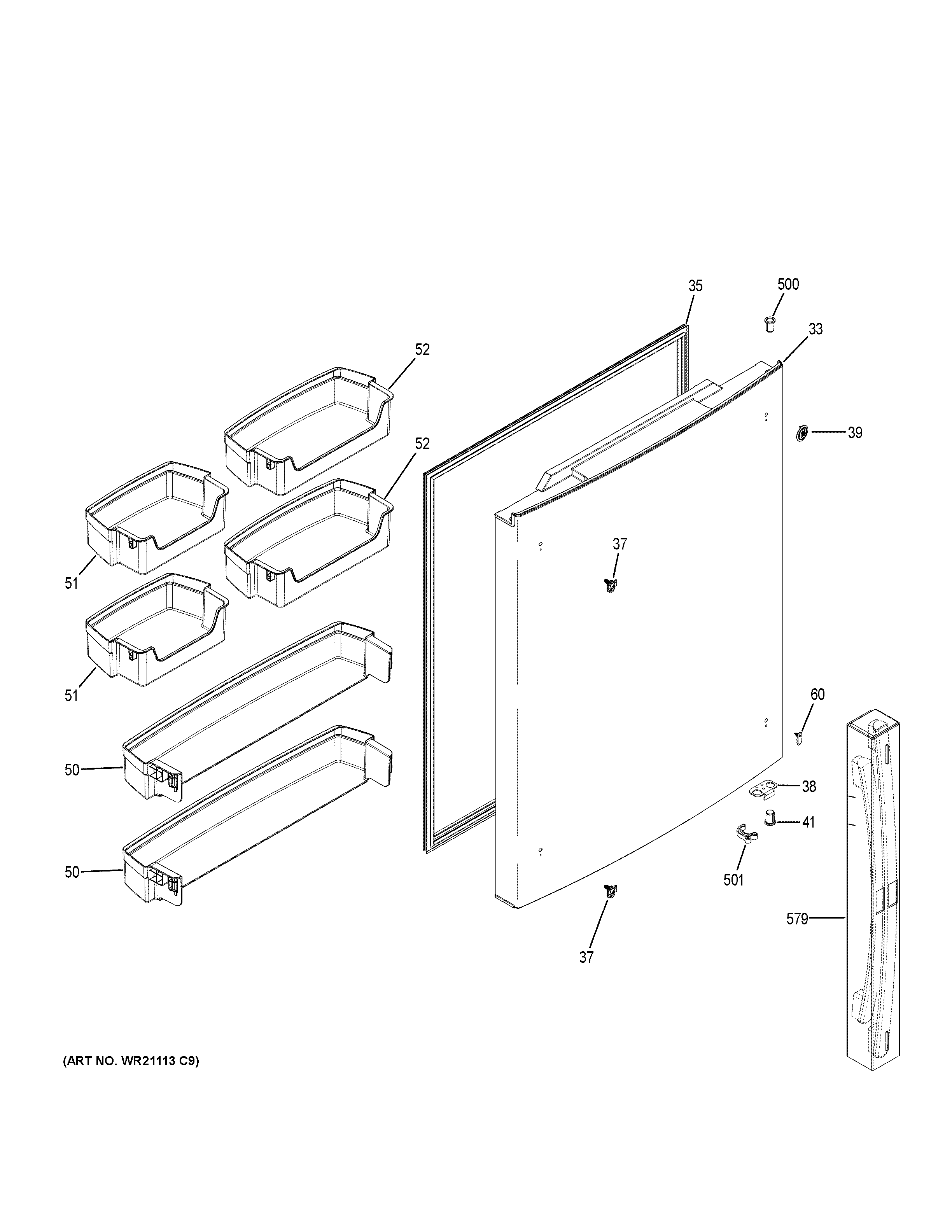 35
500
33
52
39
52
37
51
51
60
50
38
41
50
501
579
37
(ART NO. WR21113 C9)