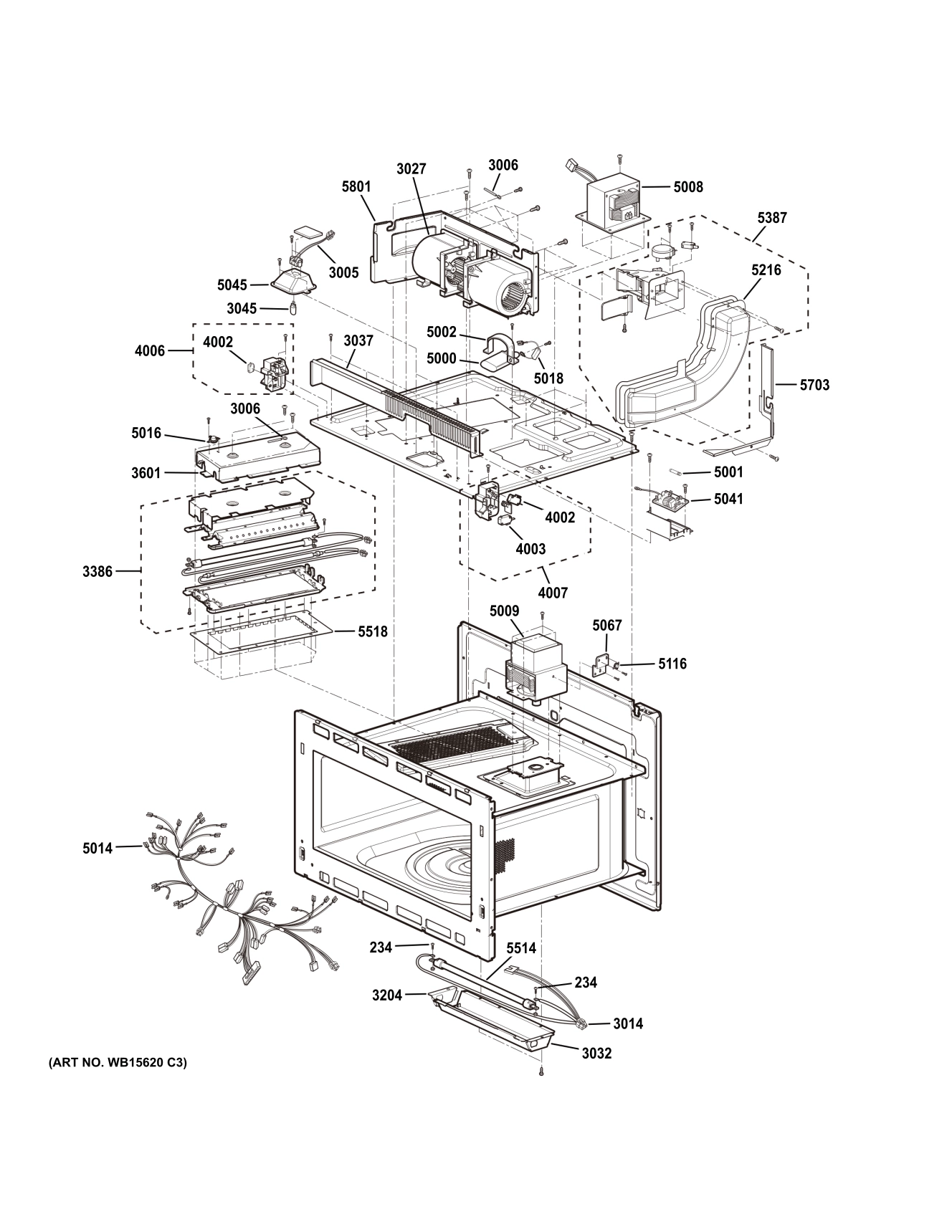 3027
3006
5801
5008
5387
3005
5045
5216
3045
5002
4006
4002
3037
5000
5018
5703
3006
5016
3601
5001
5041
4002
4003
3386
4007
5009
5067
5518
5116
5014
234
5514
234
3204
3014
3032
(ART NO. WB15620 C3)