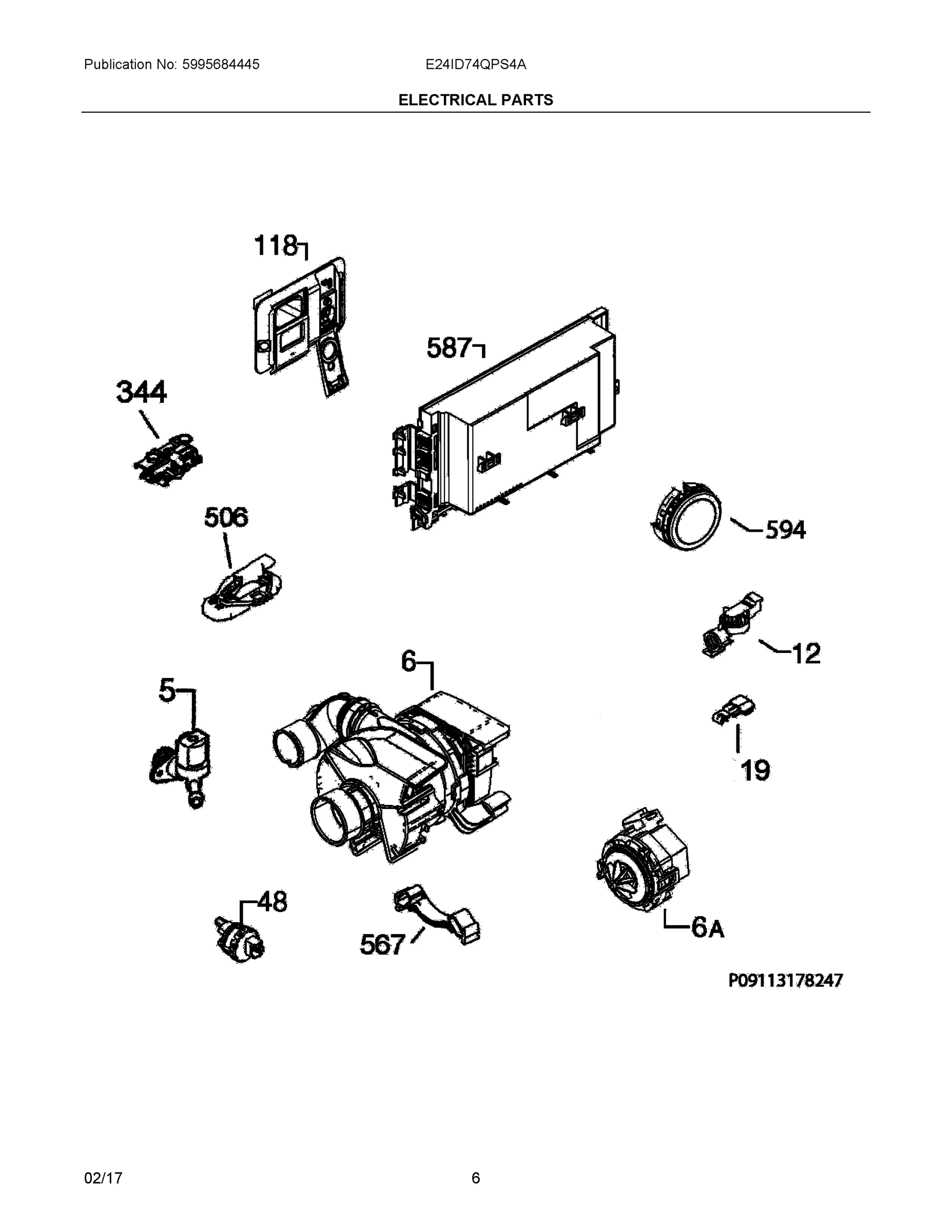 Publication No: 5995684445

E24ID74QPS4A

ELECTRICAL PARTS

118

587

344

506

594

12

6

5

19

48

567

6A

P09113178247

02/17

6