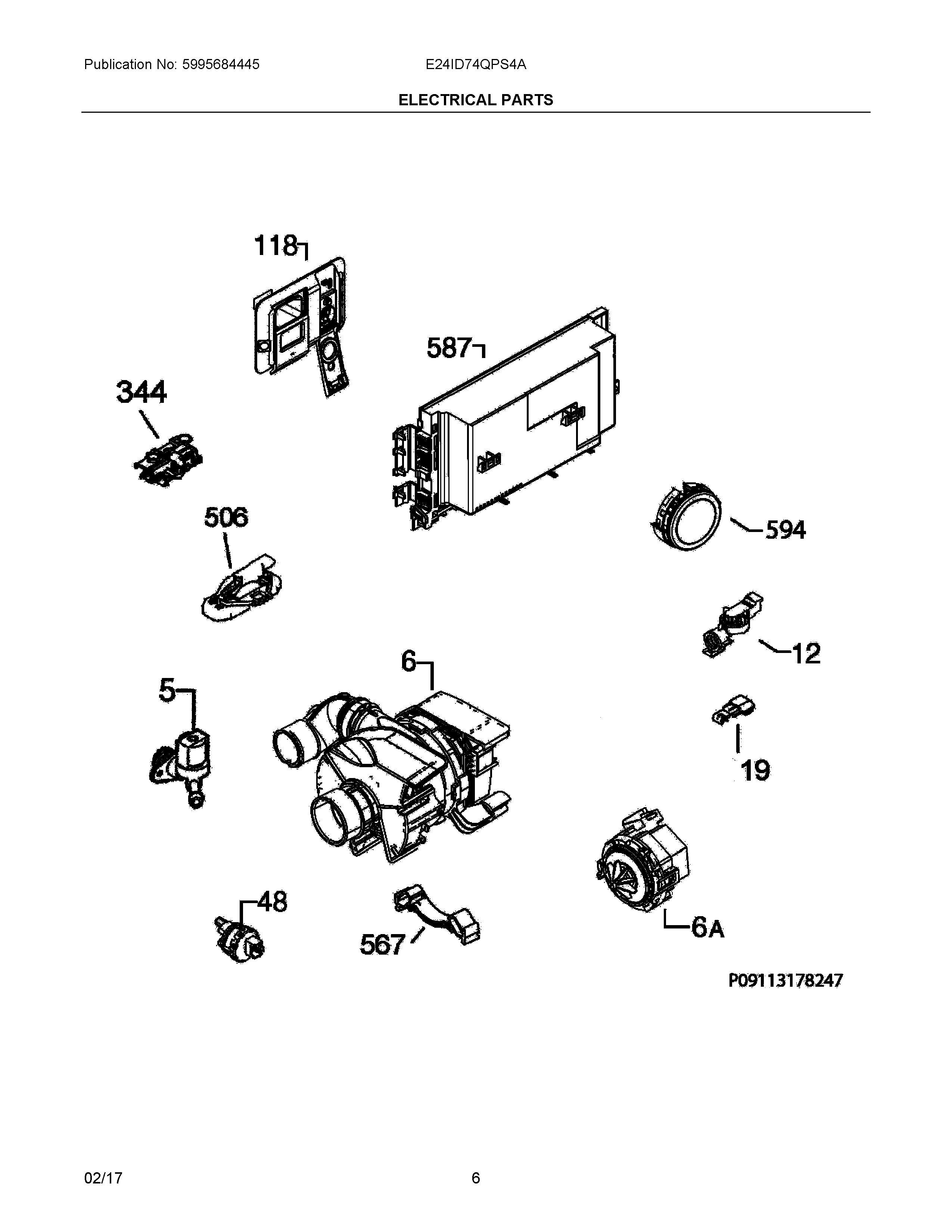 Publication No: 5995684445

E24ID74QPS4A

ELECTRICAL PARTS

118

587

344

506

594

12

6

5

19

48

567

6A

P09113178247

02/17

6