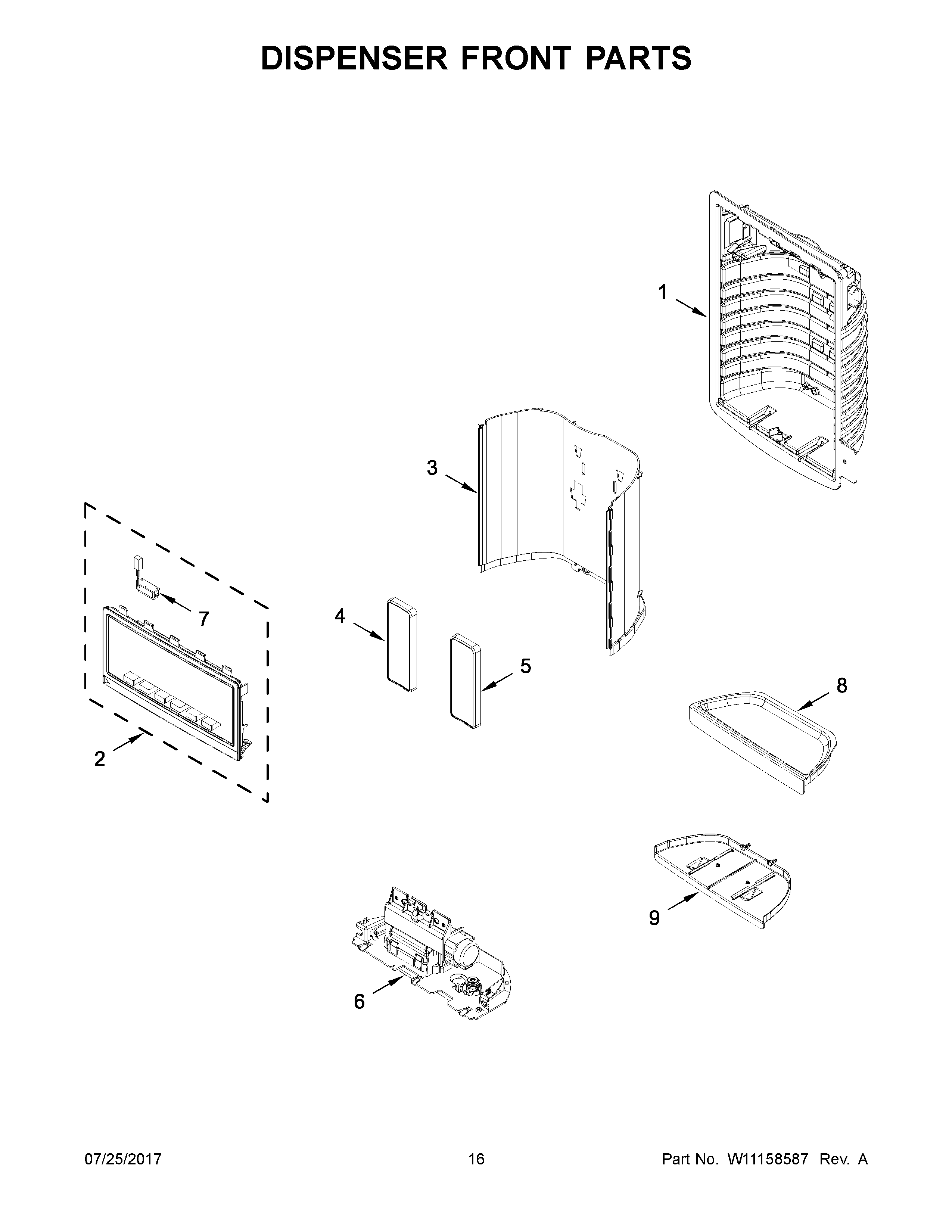 DISPENSER FRONT PARTS

1

3

7

4

5

8

2

9

6

07/25/2017

16

Part No. W11158587 Rev. A