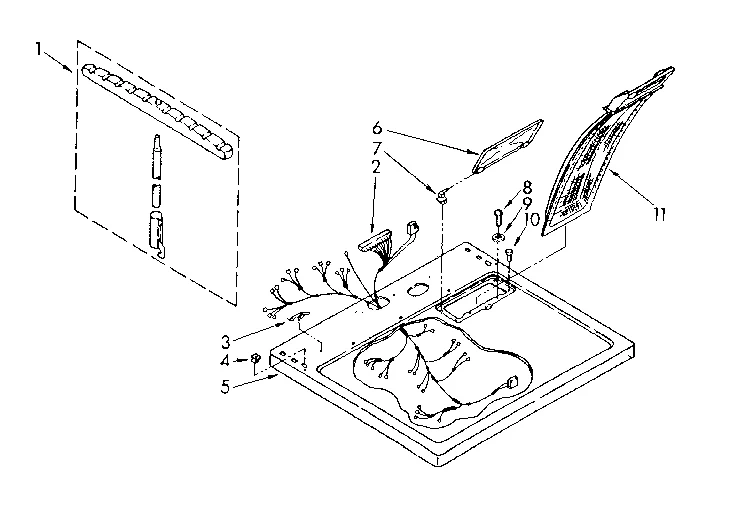 1
6
7
2
8
9
10
11
3
4
5