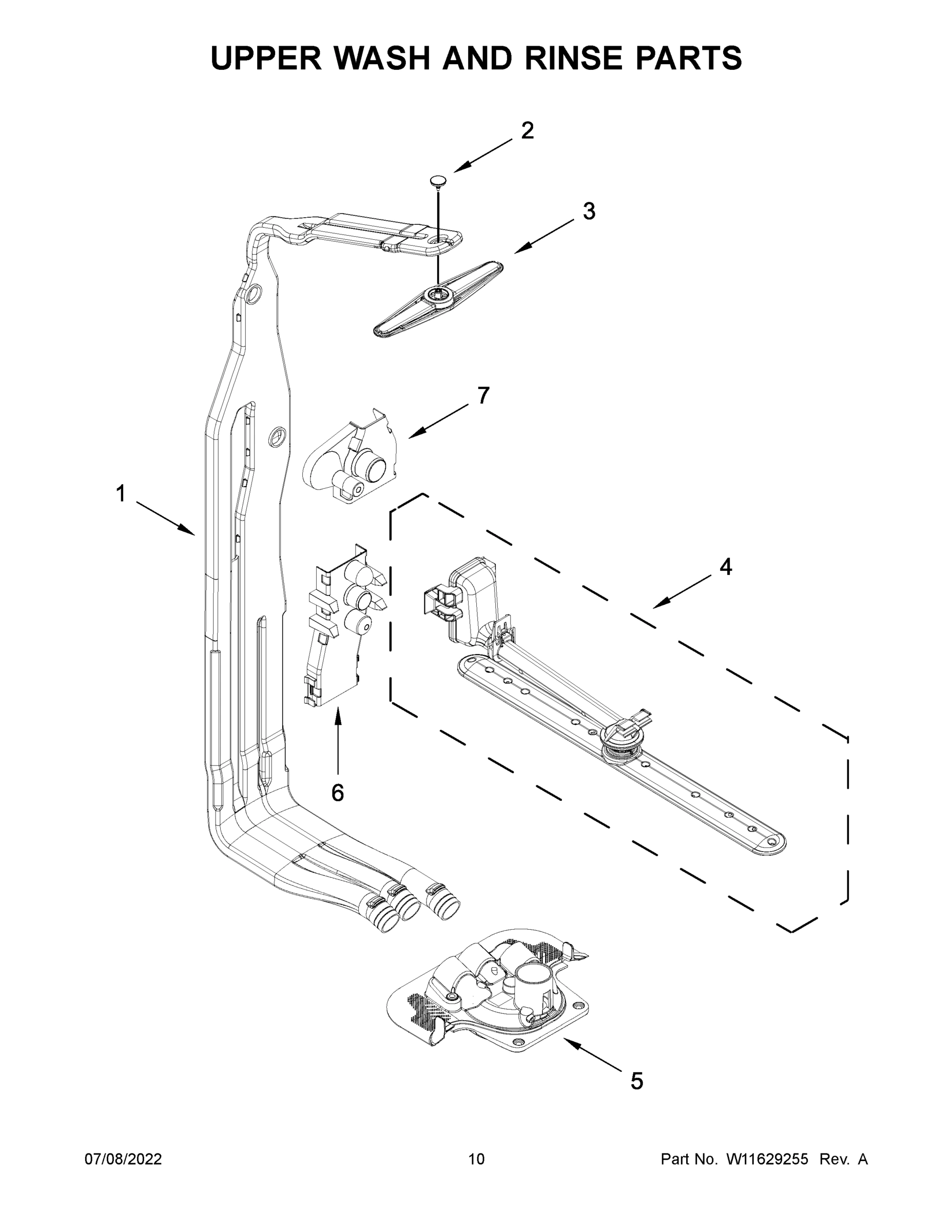 UPPER WASH AND RINSE PARTS

2

3

7

1

4

6

5

07/08/2022

10

Part No. W11629255 Rev. A