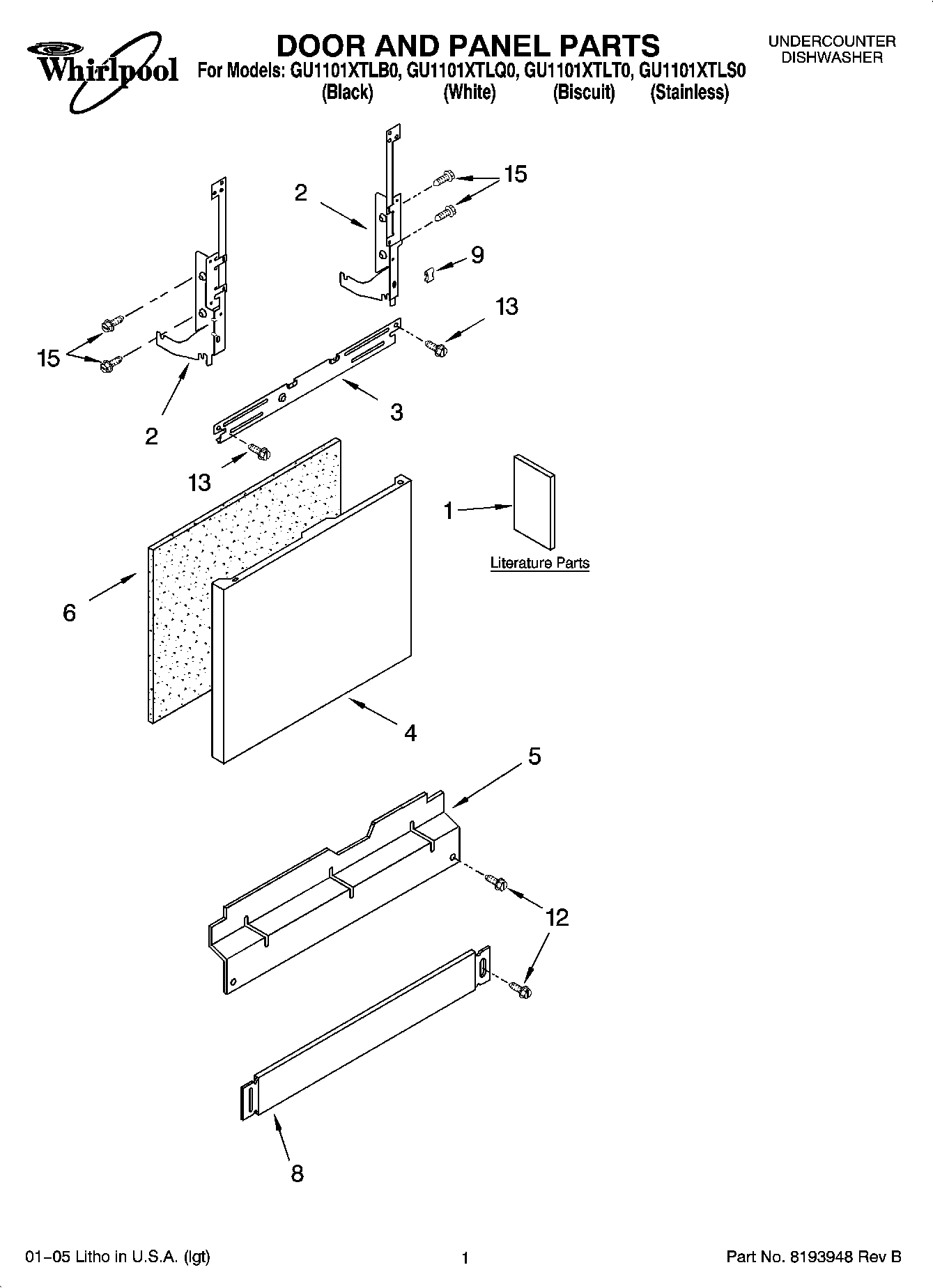 Whirlpool

DOOR AND PANEL PARTS

For Models: GU1101XTLB0, GU1101XTLQ0, GU1101XTLT0, GU1101XTLS0
(Black) (White) (Biscuit) (Stainless)

UNDERCOUNTER
DISHWASHER

2
15
9
13
15
2
3
13
1
Literature Parts
6
4
5
12
8

01–05 Litho in U.S.A. (lgt)

1

Part No. 8193948 Rev B