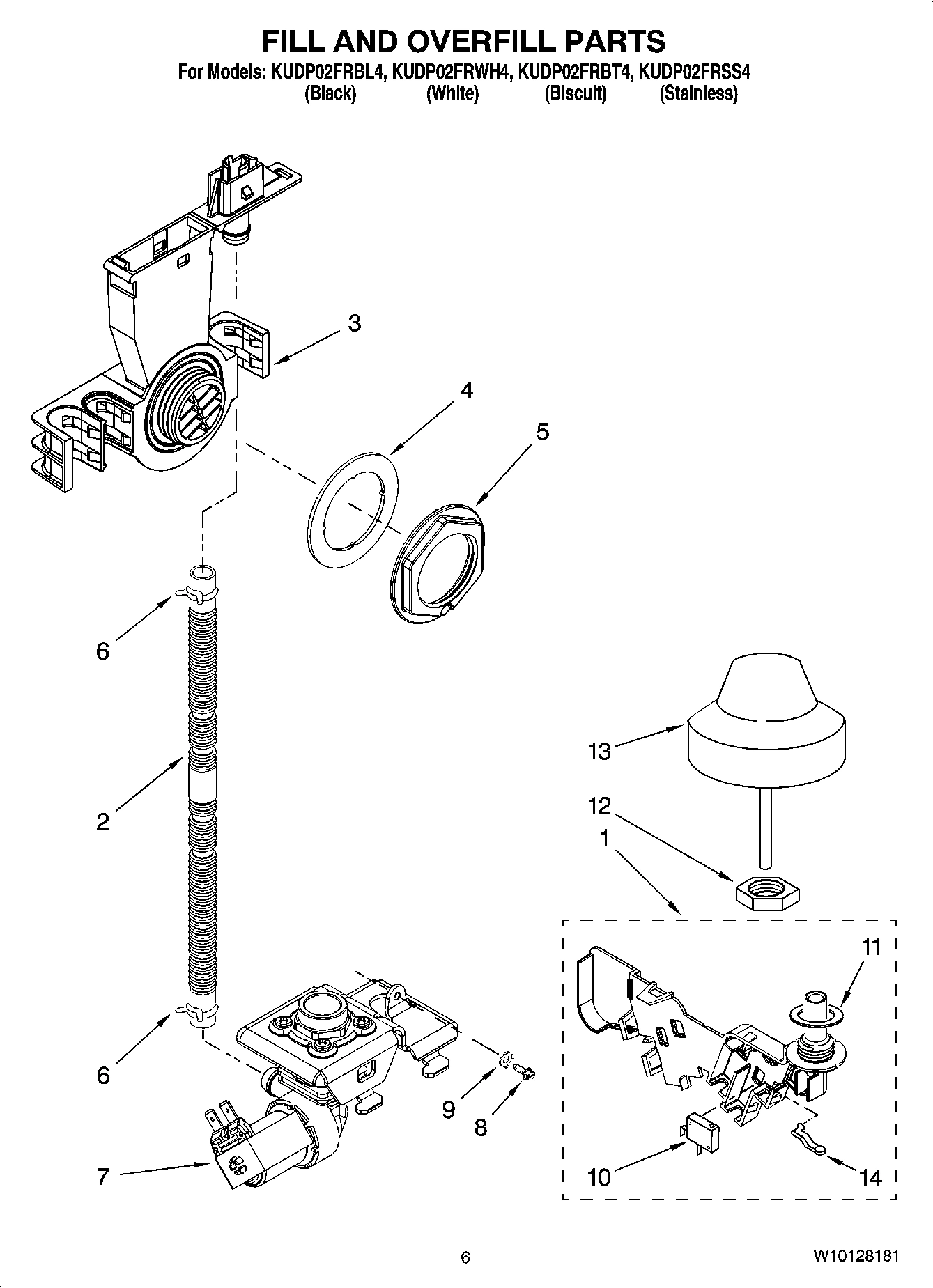 FILL AND OVERFILL PARTS

For Models: KUDP02FRBL4, KUDP02FRWH4, KUDP02FRBT4, KUDP02FRSS4
(Black) (White) (Biscuit) (Stainless)

3
4
5
6
13
2
12
1
11
6
9
8
7
10
14

6

W10128181