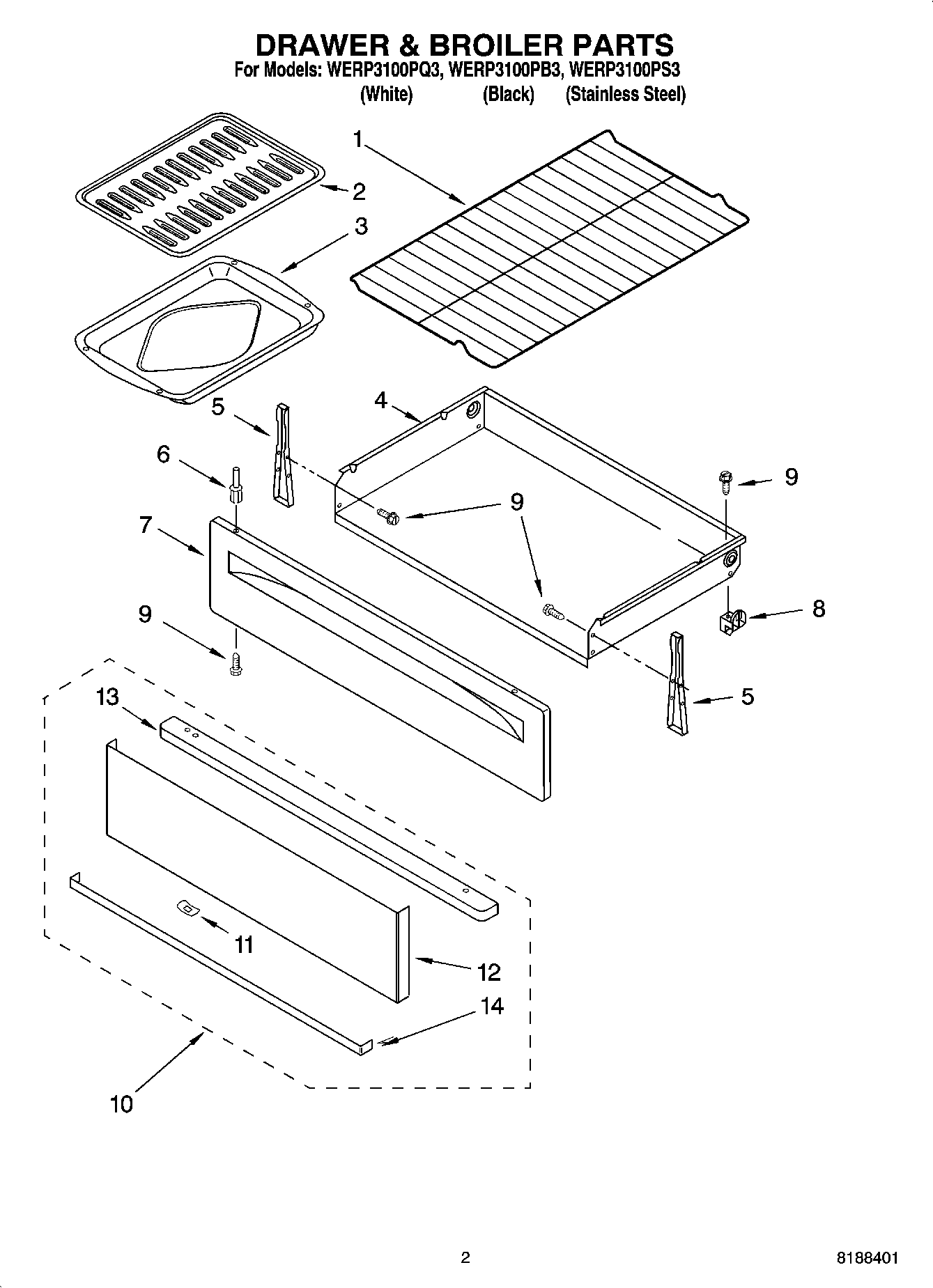 DRAWER & BROILER PARTS
For Models: WERP3100PQ3, WERP3100PB3, WERP3100PS3
(White) (Black) (Stainless Steel)

1
2
3
4
5
6
9
9
7
9
8
9
5
13
11
12
14
10

2

8188401