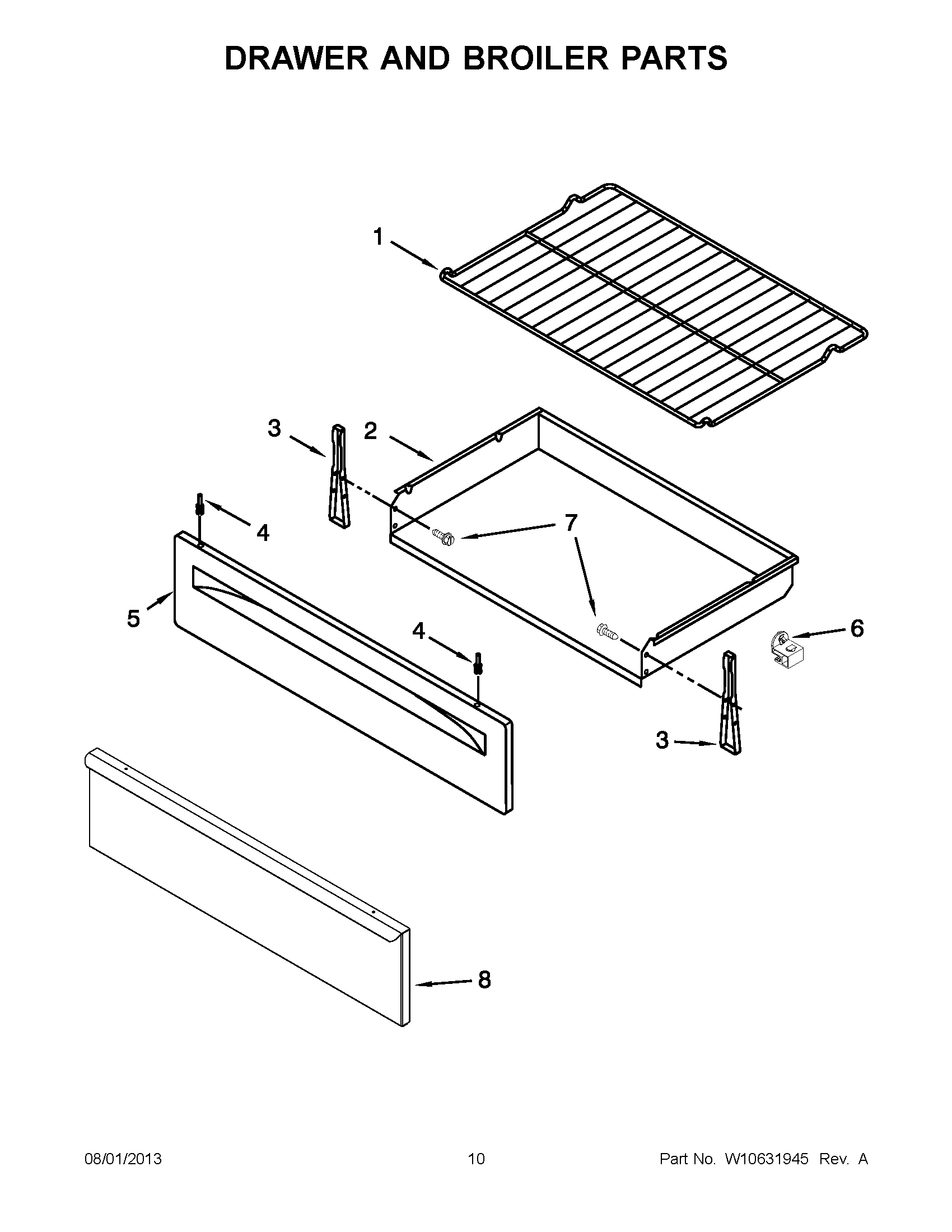 DRAWER AND BROILER PARTS

1

3

2

4

7

5

4

6

3

8

08/01/2013

10

Part No. W10631945 Rev. A