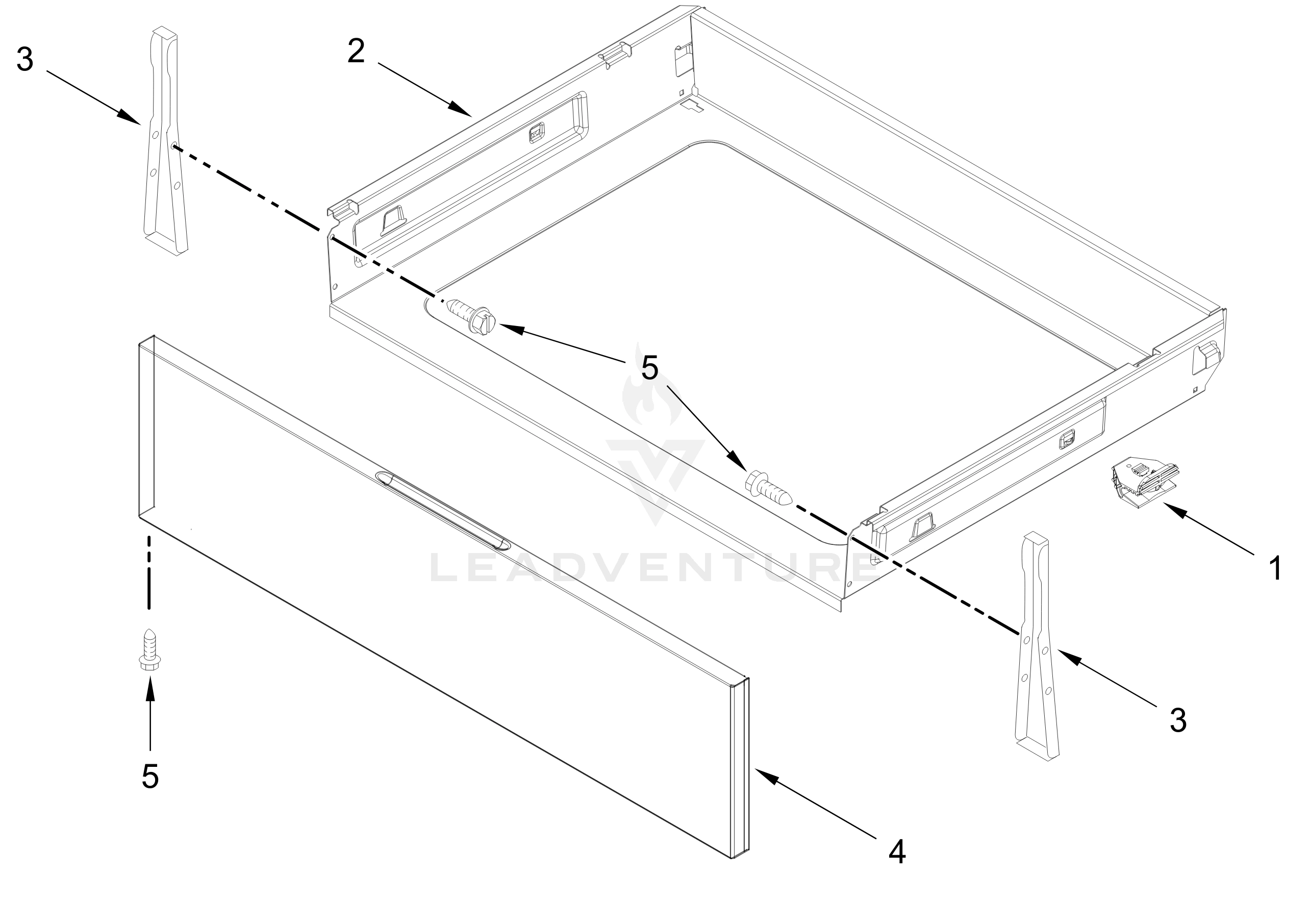 3
2
5
LEADVENTURE
1
3
5
4