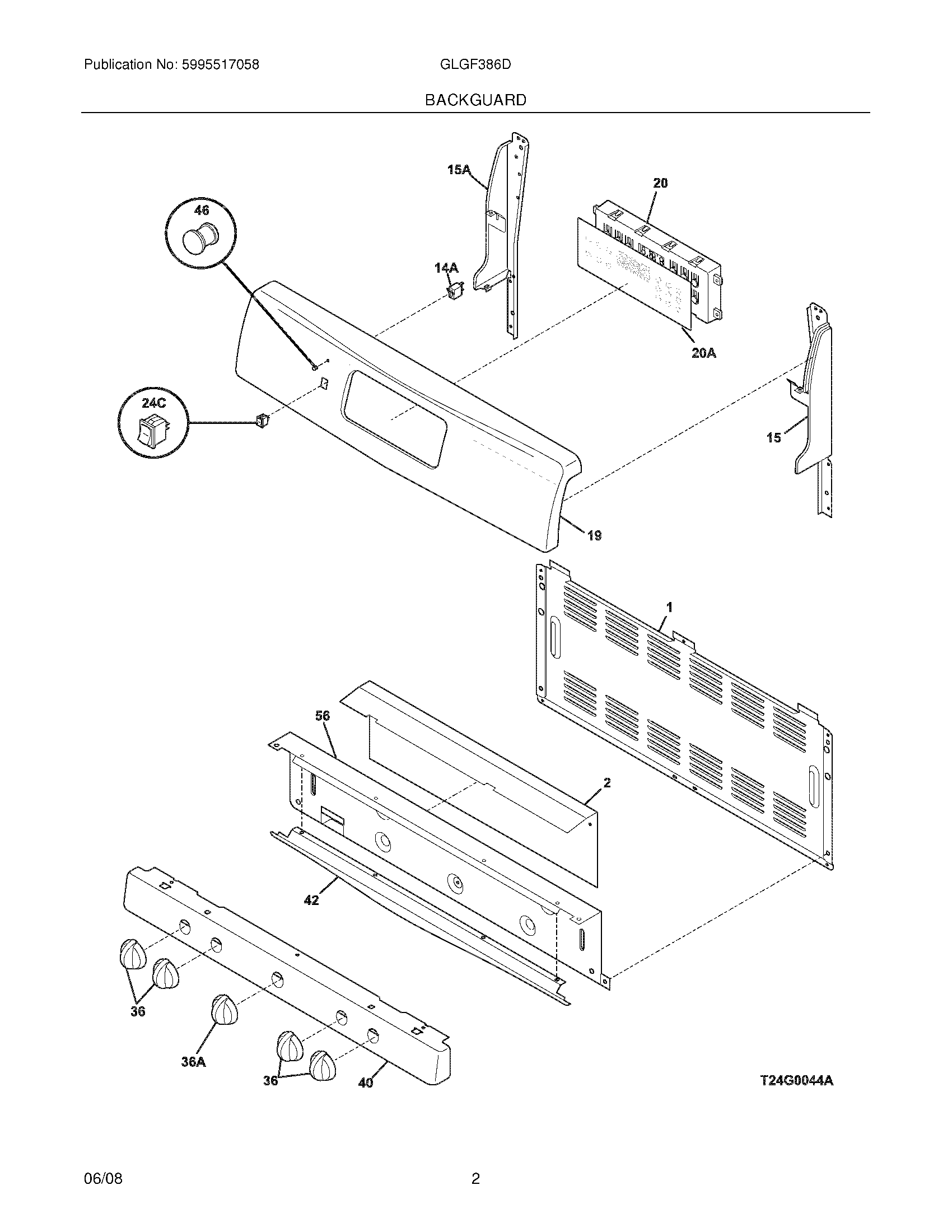 Publication No: 5995517058

GLGF386D

BACKGUARD

15A

20

46

14A

20A

24C

15

19

1

56

2

42

36

36A

36

40

T24G0044A

06/08

2