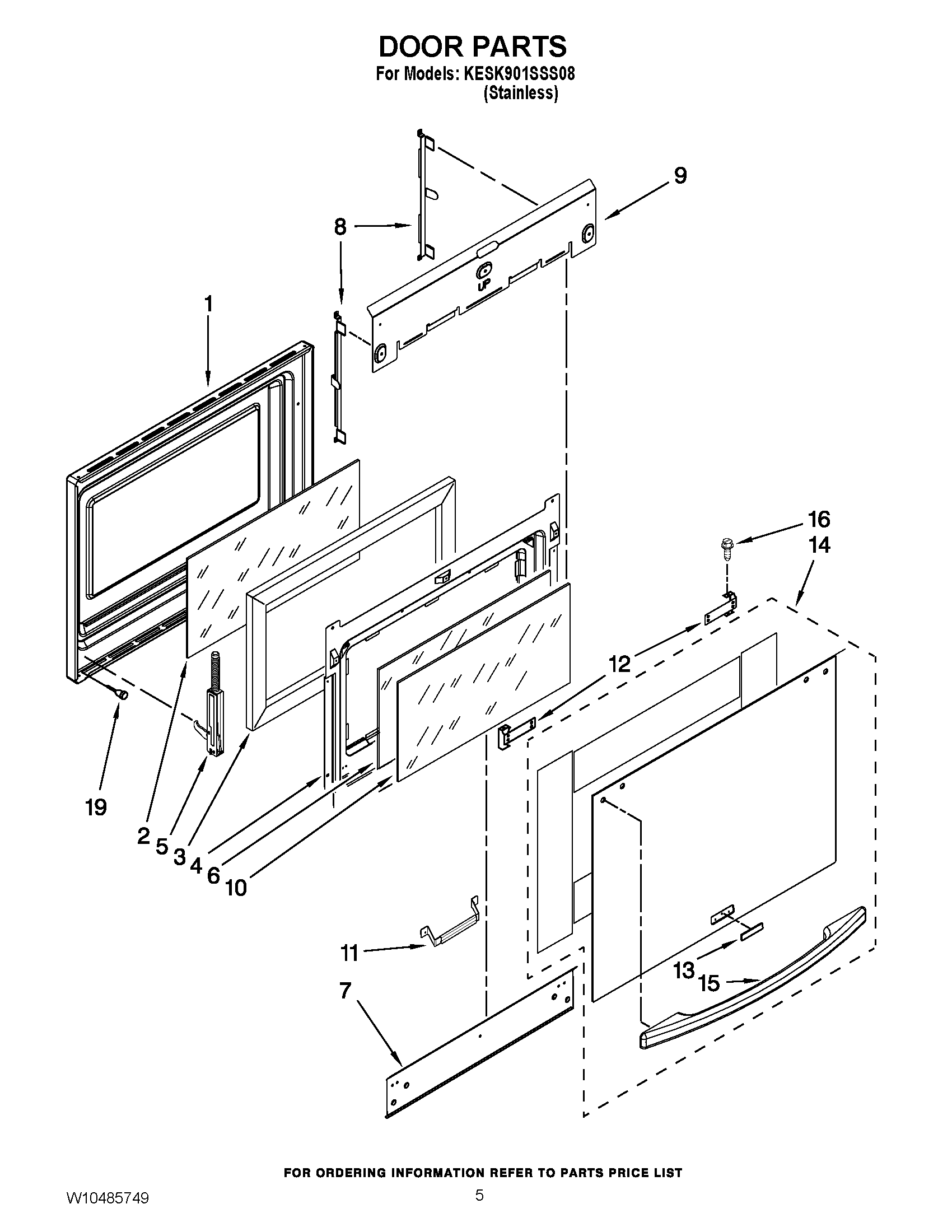 DOOR PARTS
For Models: KESK901SSS08
(Stainless)

9
8
8
UP
1
16
14
12
12
19
2
5
3
4
6
10
11
7
13
15

FOR ORDERING INFORMATION REFER TO PARTS PRICE LIST

W10485749
5