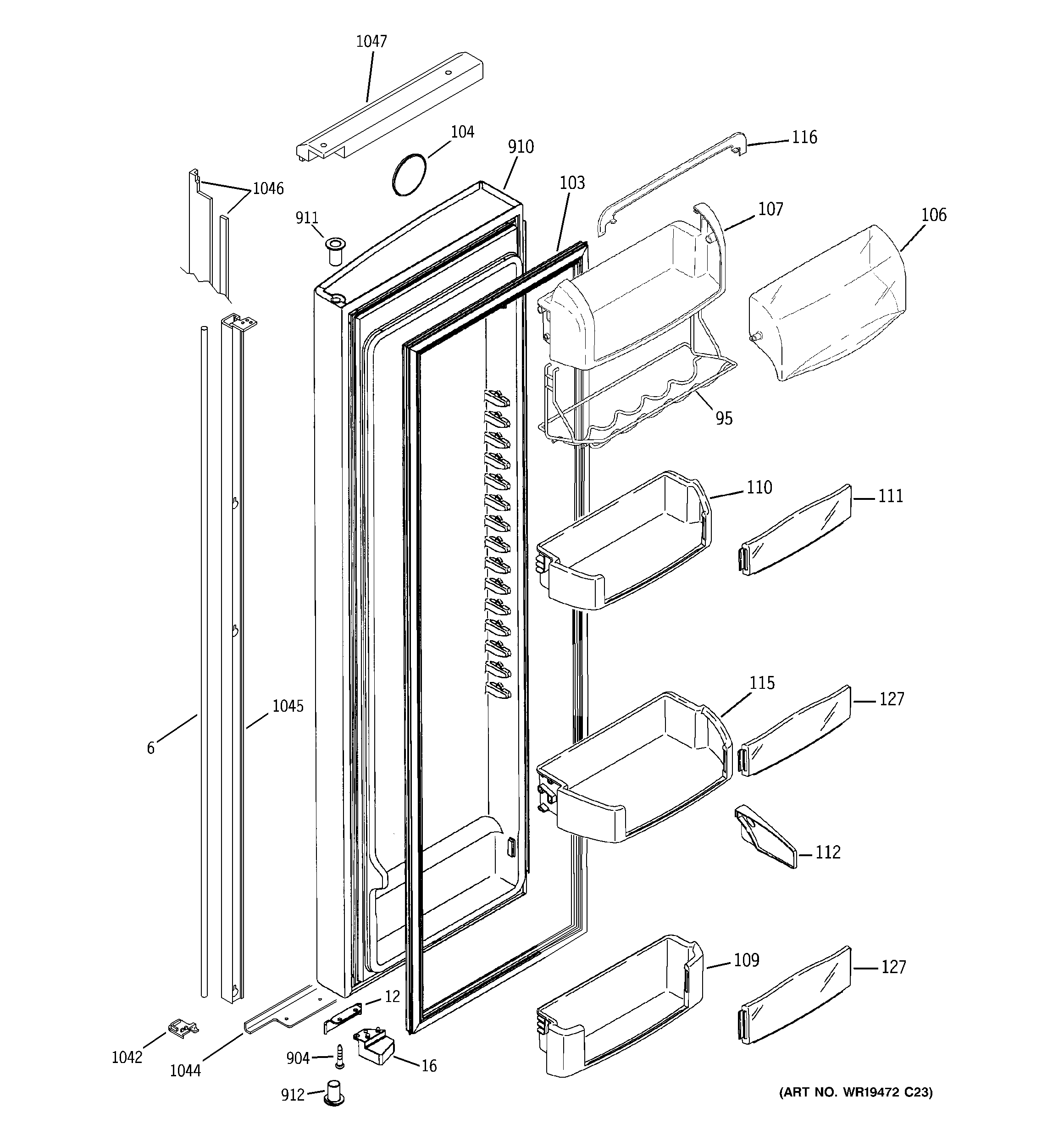 1047
104
910
116
1046
103
911
107
106
95
110
111
115
127
1045
6
112
109
127
12
1042
1044
904
16
912
(ART NO. WR19472 C23)