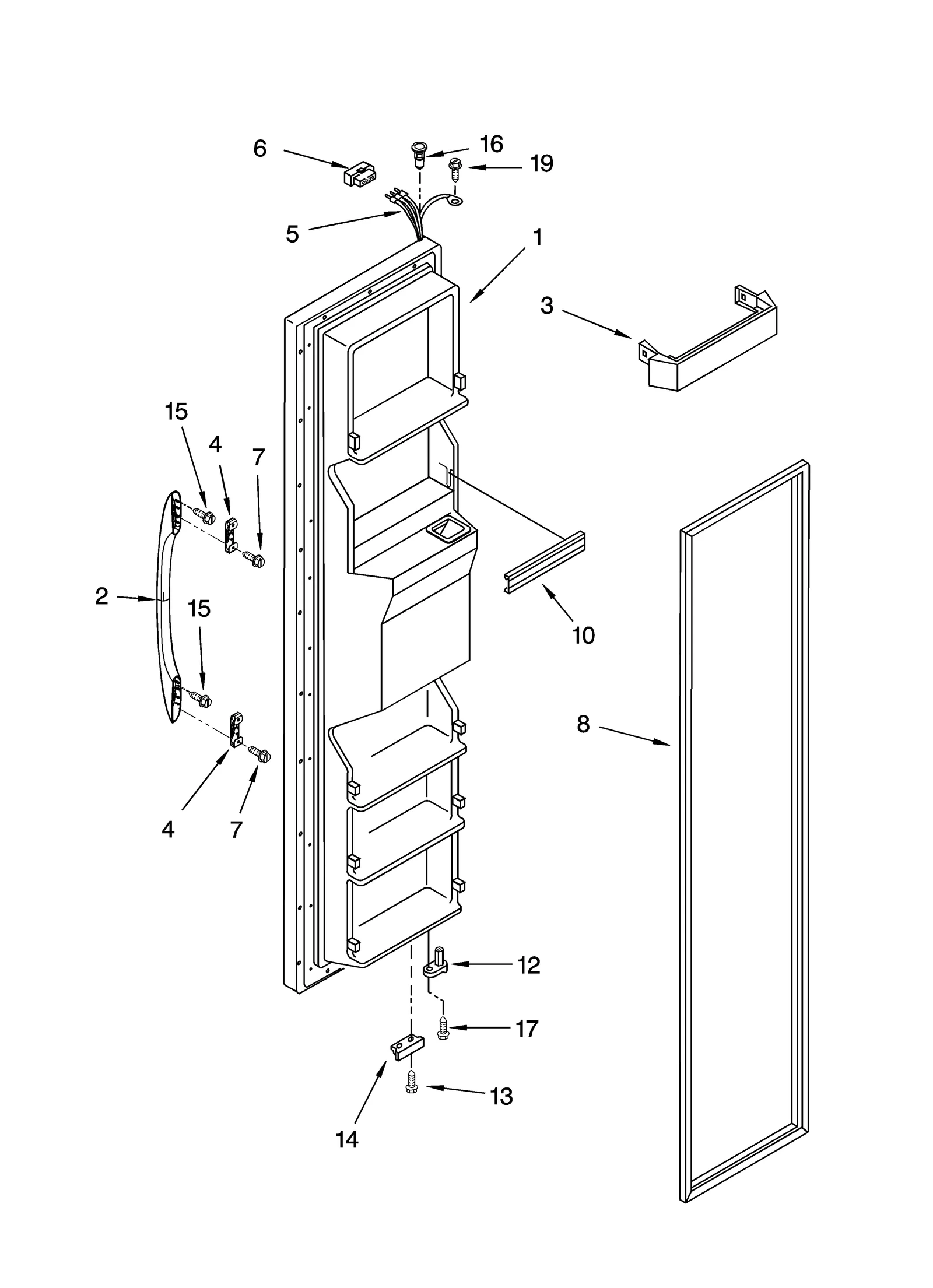 6
16
19
5
1
3
15
4
7
2
15
10
8
4
7
12
17
13
14