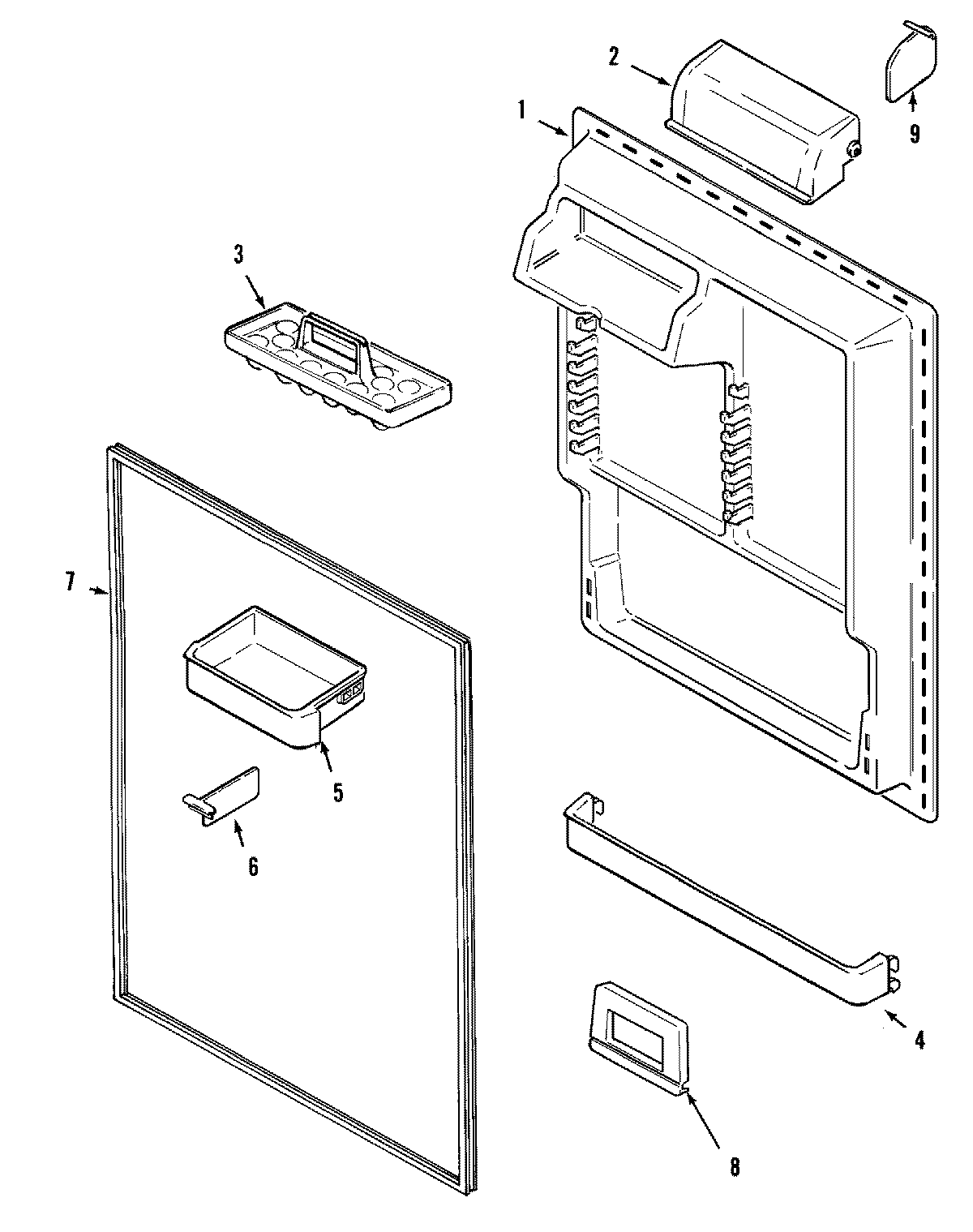 2
9
1
3
7
5
6
4
8