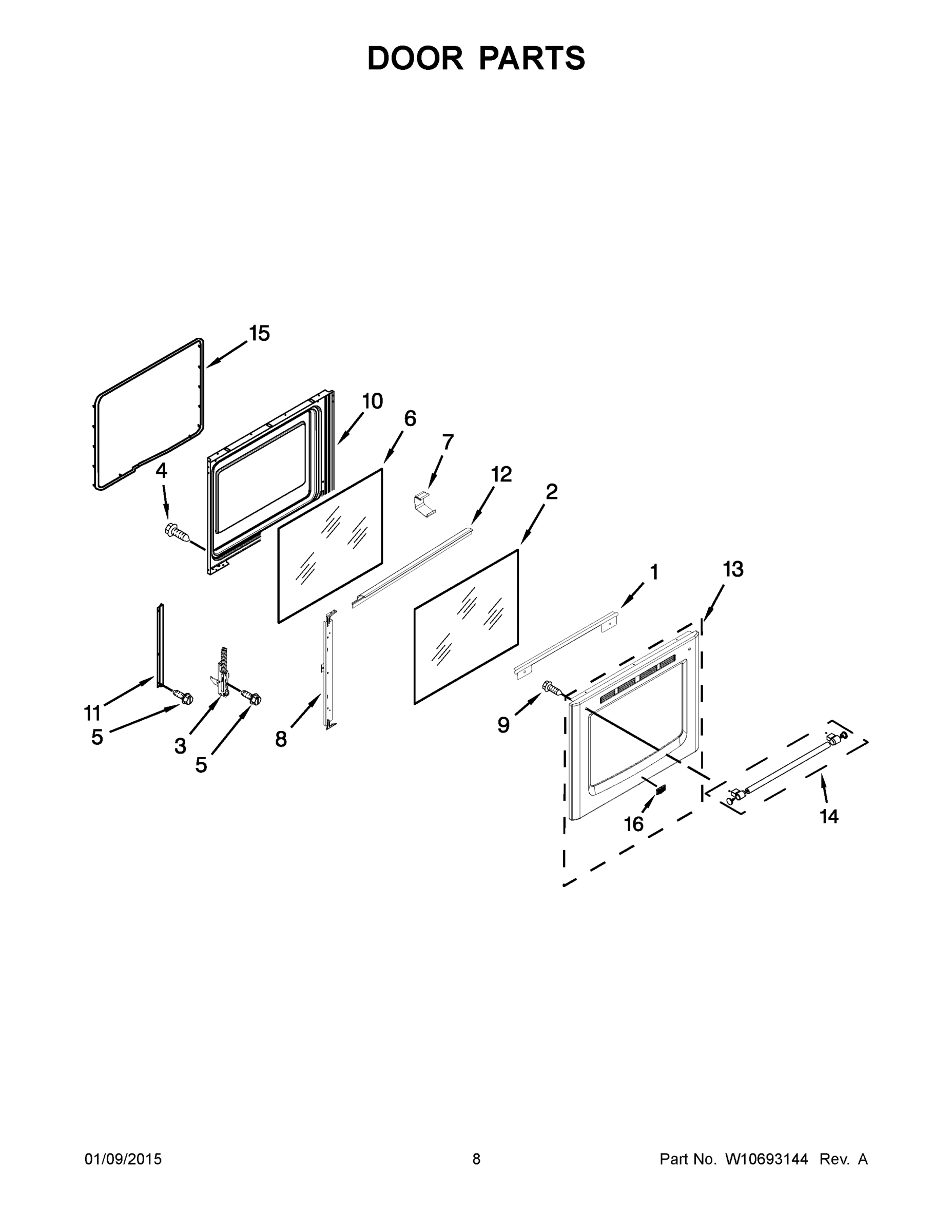 DOOR PARTS

15

10

6

7

4

12

2

1

13

11

5

3

5

8

9

16

14

01/09/2015

8

Part No. W10693144 Rev. A