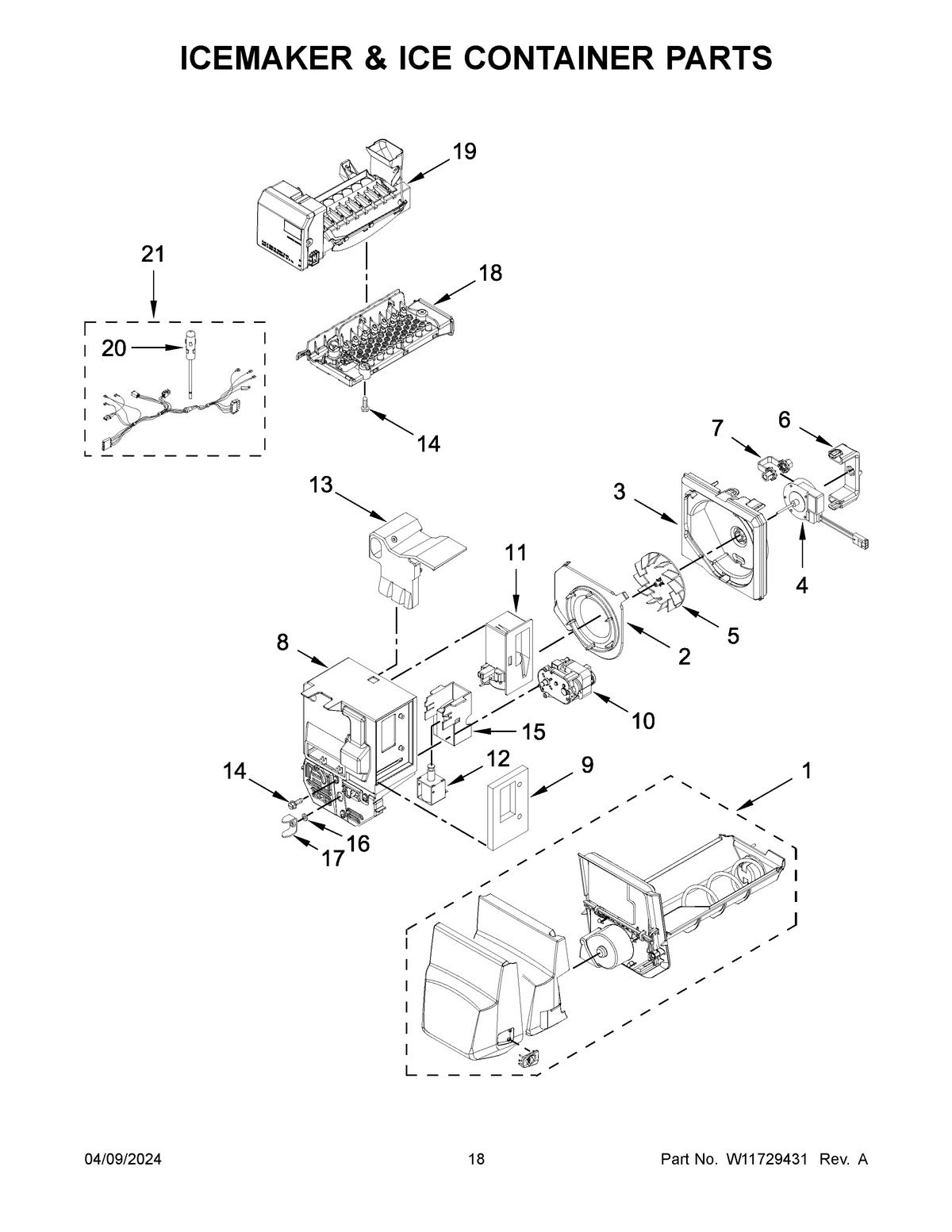 ICEMAKER & ICE CONTAINER PARTS

19

21

18

20

14

7

6

13

3

11

4

5

8

2

10

15

14

12

9

1

16

17

04/09/2024

18

Part No. W11729431 Rev. A