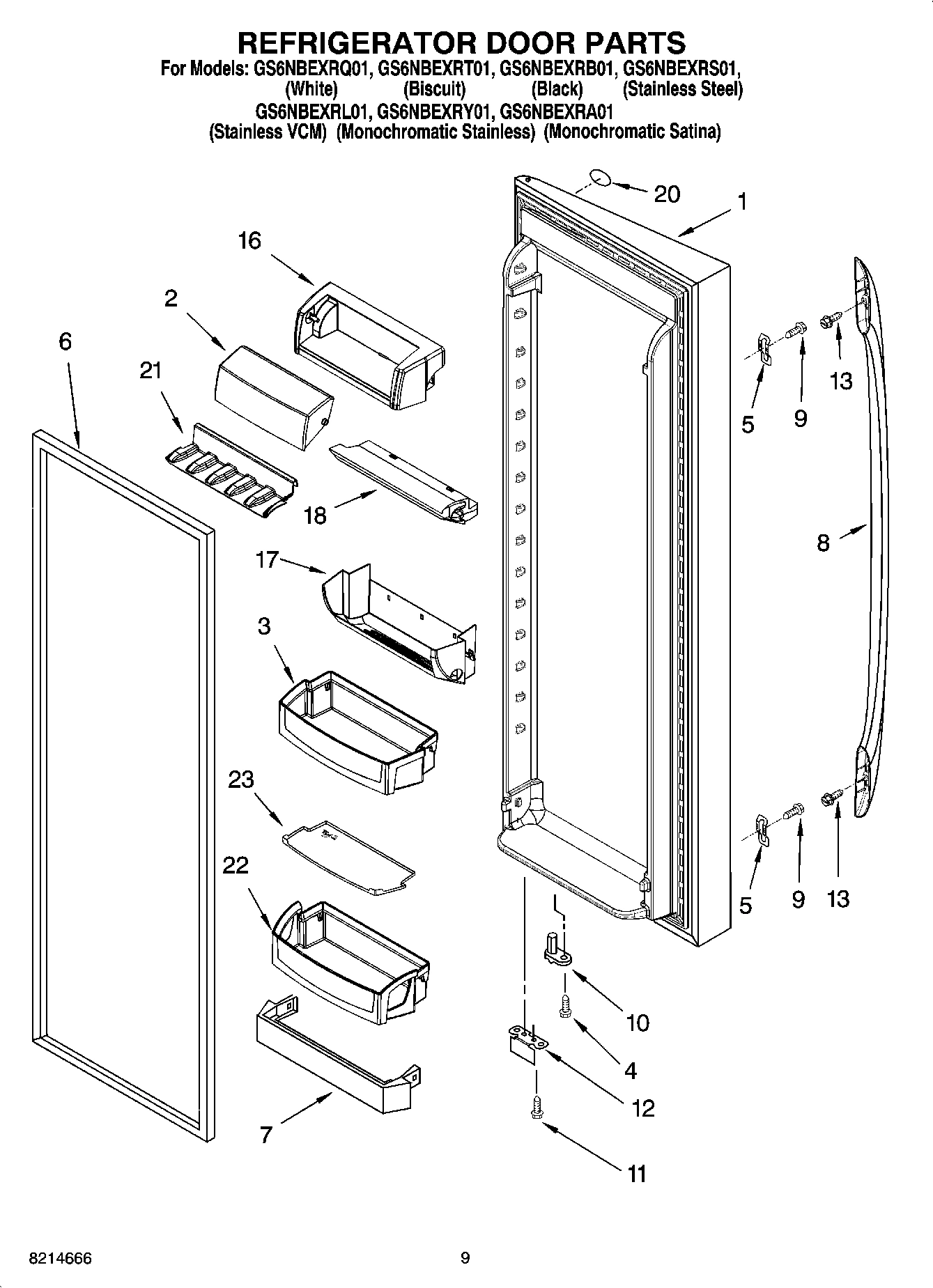 REFRIGERATOR DOOR PARTS

For Models: GS6NBEXRQ01, GS6NBEXRT01, GS6NBEXRB01, GS6NBEXRS01,
(White) (Biscuit) (Black) (Stainless Steel)
GS6NBEXRL01, GS6NBEXRY01, GS6NBEXRA01
(Stainless VCM) (Monochromatic Stainless) (Monochromatic Satina)

20
1
16
2
6
21
13
5
9
18
8
17
3
23
22
5
9
13
10
4
12
7
11

8214666

9