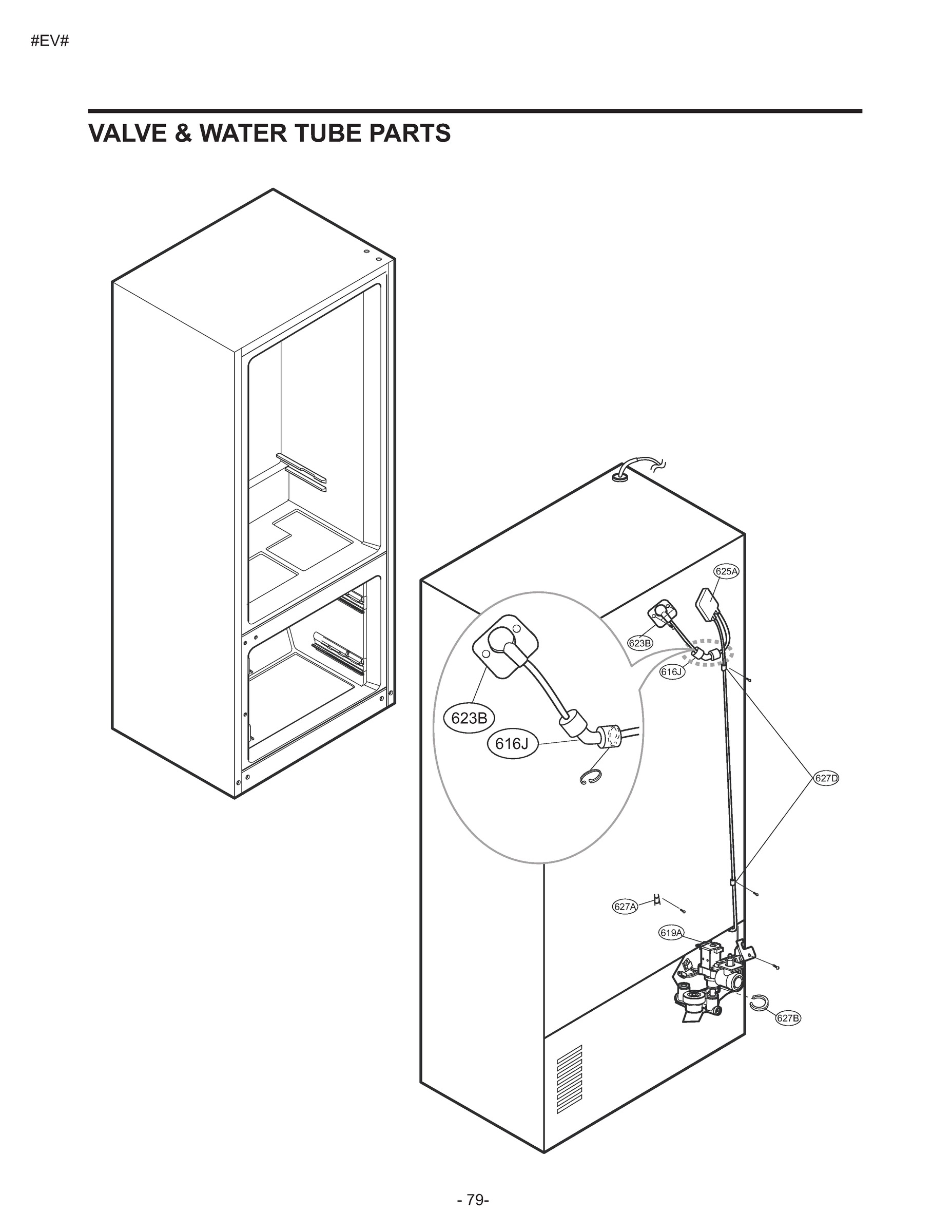 #EV#

VALVE & WATER TUBE PARTS

625A

623B

616J

623B

616J

627D

627A

619A

627B

- 79-