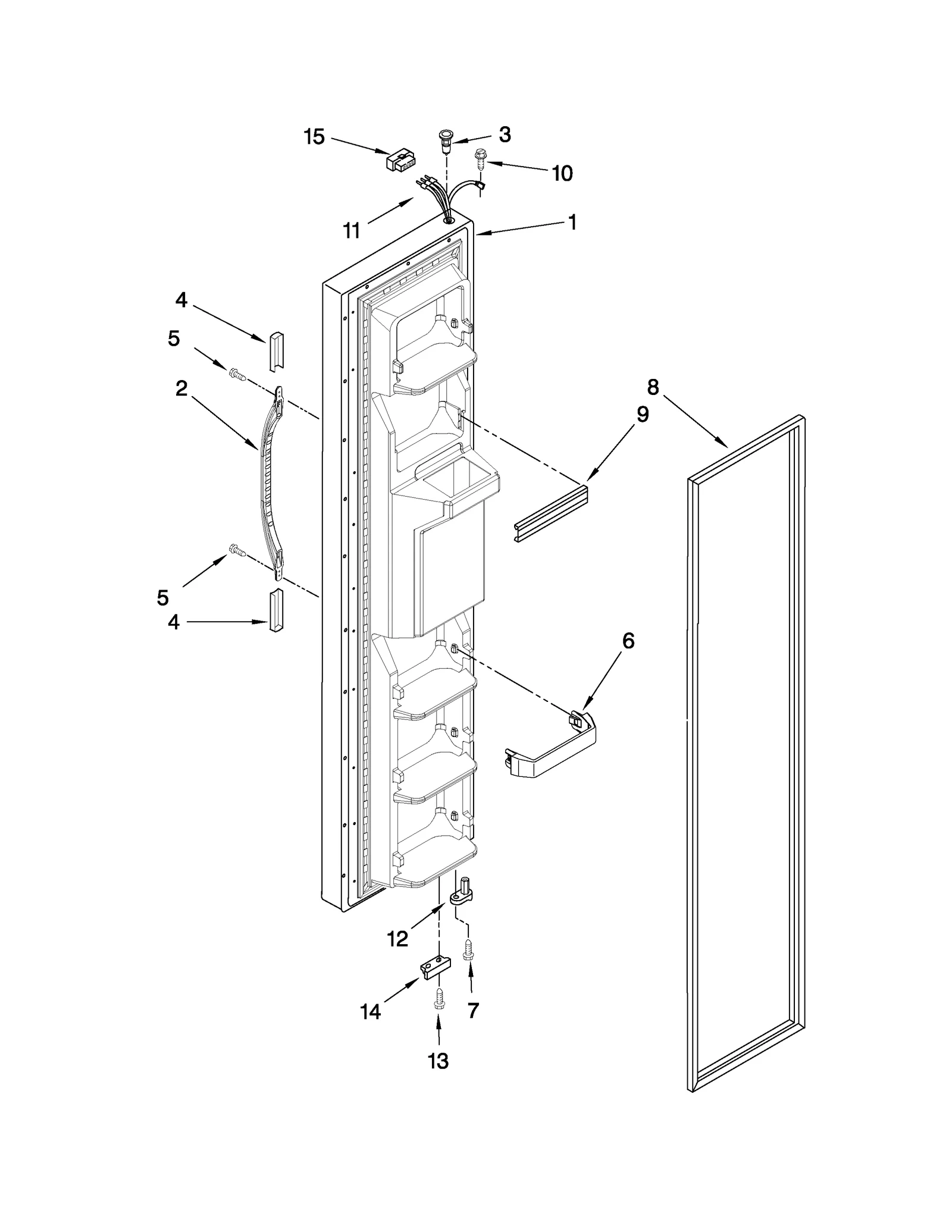 15
3
10
11
1
4
5
2
8
9
5
4
6
12
14
7
13