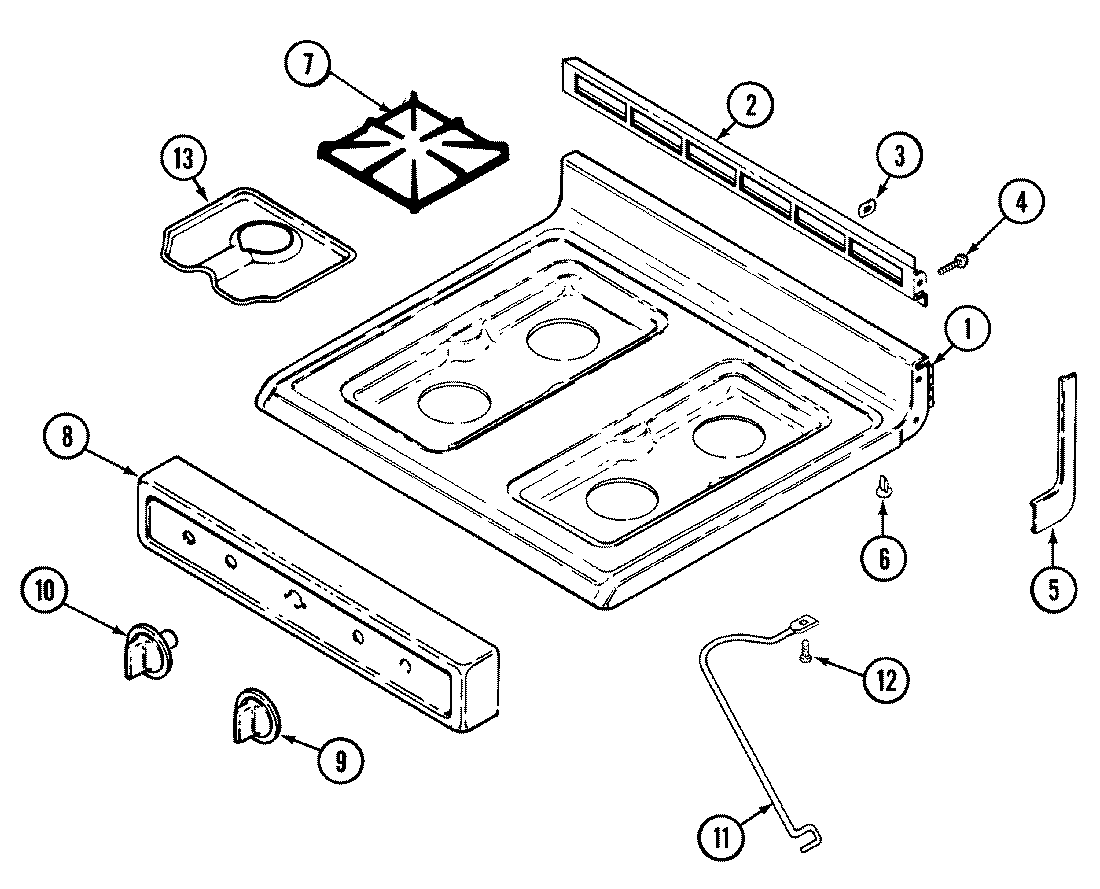 7
2
13
3
4
1
8
6
5
10
12
9
11