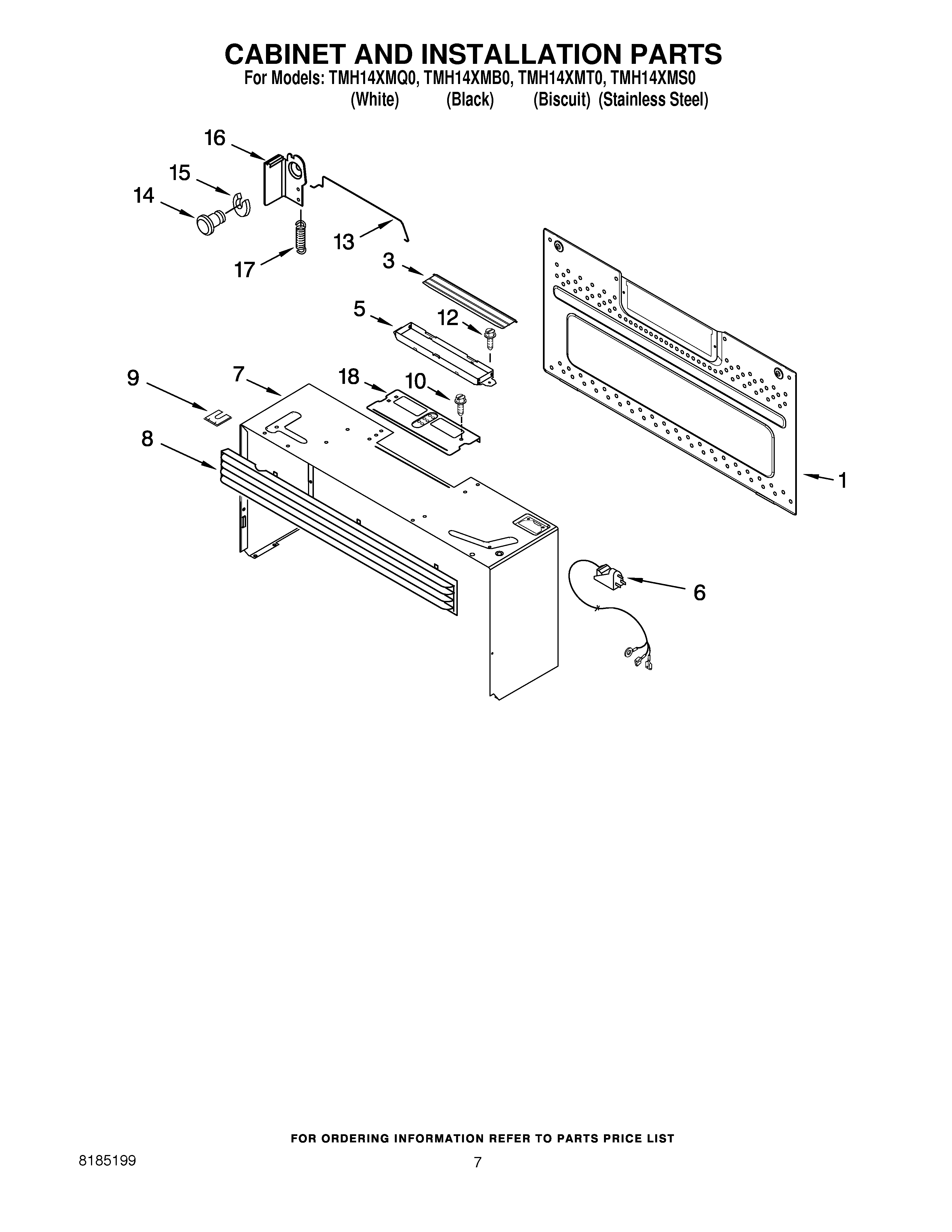 CABINET AND INSTALLATION PARTS
For Models: TMH14XMQ0, TMH14XMB0, TMH14XMT0, TMH14XMS0
(White) (Black) (Biscuit) (Stainless Steel)

16
15
14
13
17
3
5
12
9
7
18
10
8
1
6

FOR ORDERING INFORMATION REFER TO PARTS PRICE LIST

8185199

7