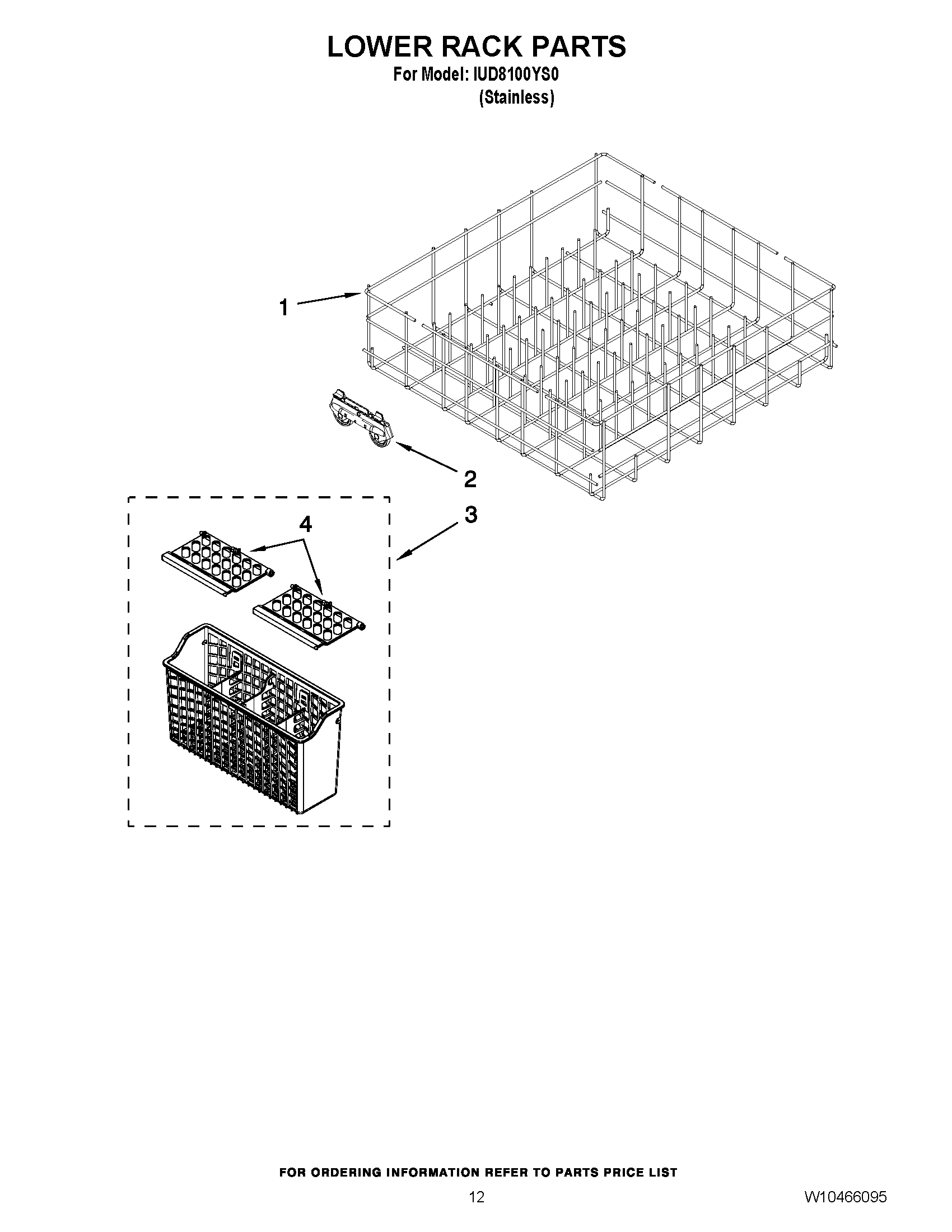 LOWER RACK PARTS
For Model: IUD8100YS0
(Stainless)

1

2

3

4

FOR ORDERING INFORMATION REFER TO PARTS PRICE LIST

12

W10466095