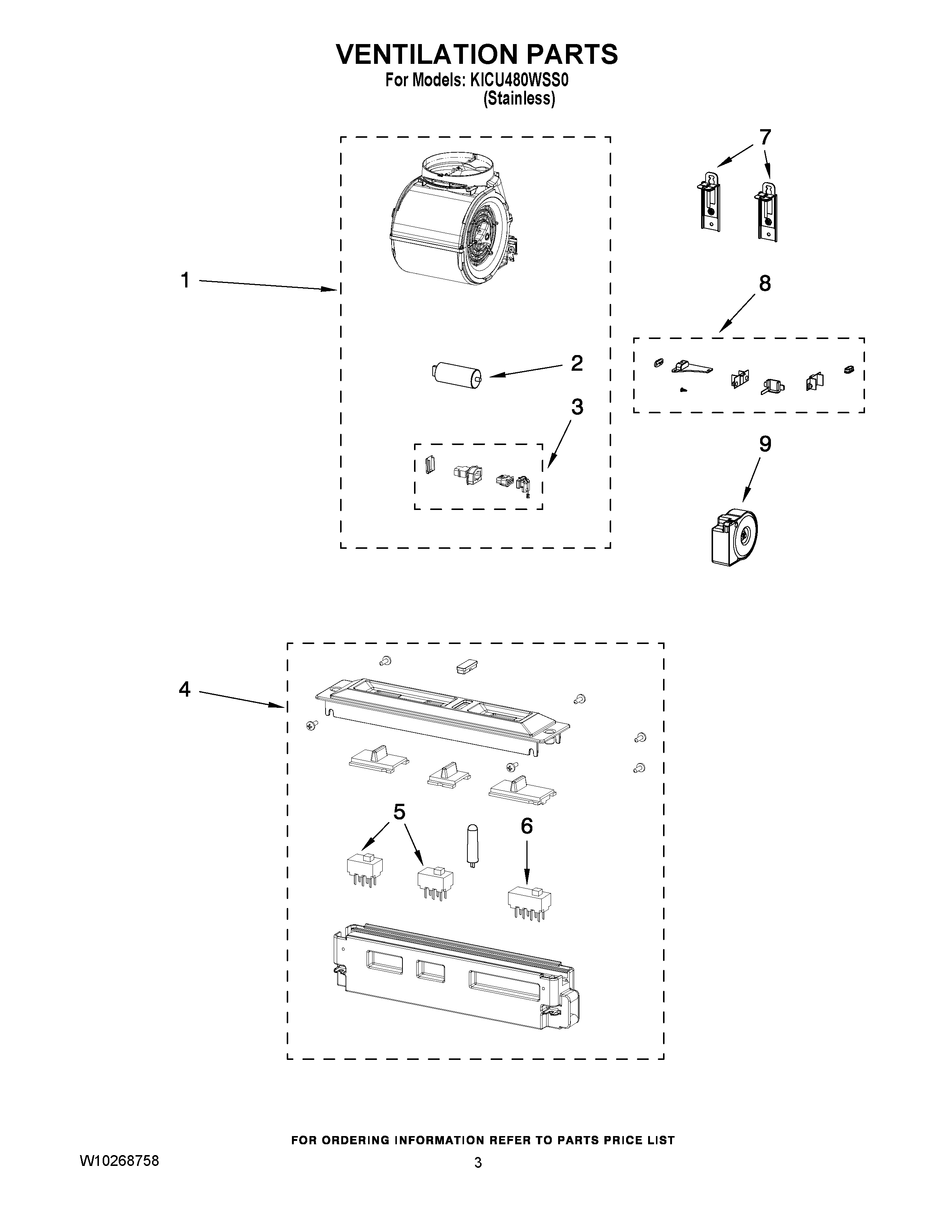 VENTILATION PARTS
For Models: KICU480WSS0
(Stainless)

7

1

8

2

3

9

4

5

6

FOR ORDERING INFORMATION REFER TO PARTS PRICE LIST

W10268758

3