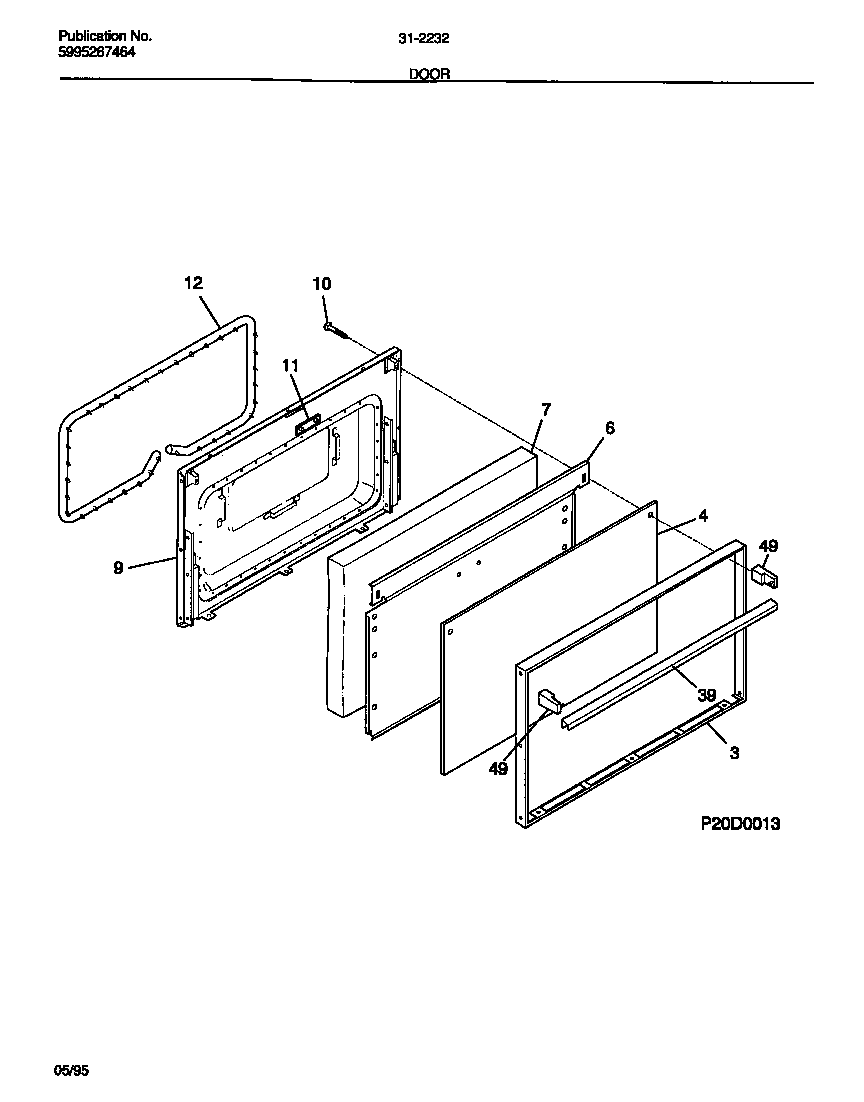 Publication No.
5995267464

31-2232

DOOR

12
10
11
7
6
4
49
9
39
49
3

P20D0013

05/95