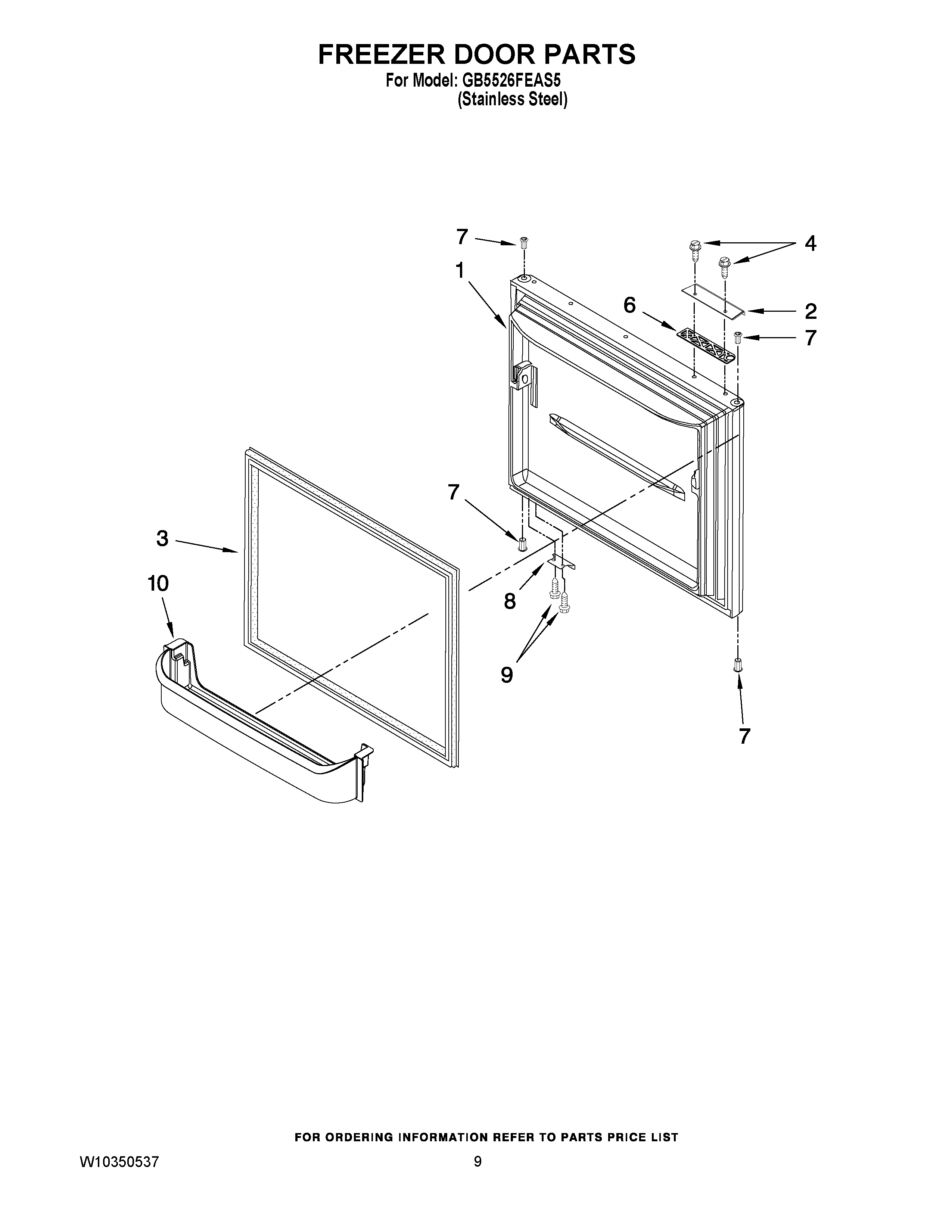 FREEZER DOOR PARTS
For Model: GB5526FEAS5
(Stainless Steel)

7
4
1
6
2
7
7
3
10
8
9
7

FOR ORDERING INFORMATION REFER TO PARTS PRICE LIST

W10350537
9