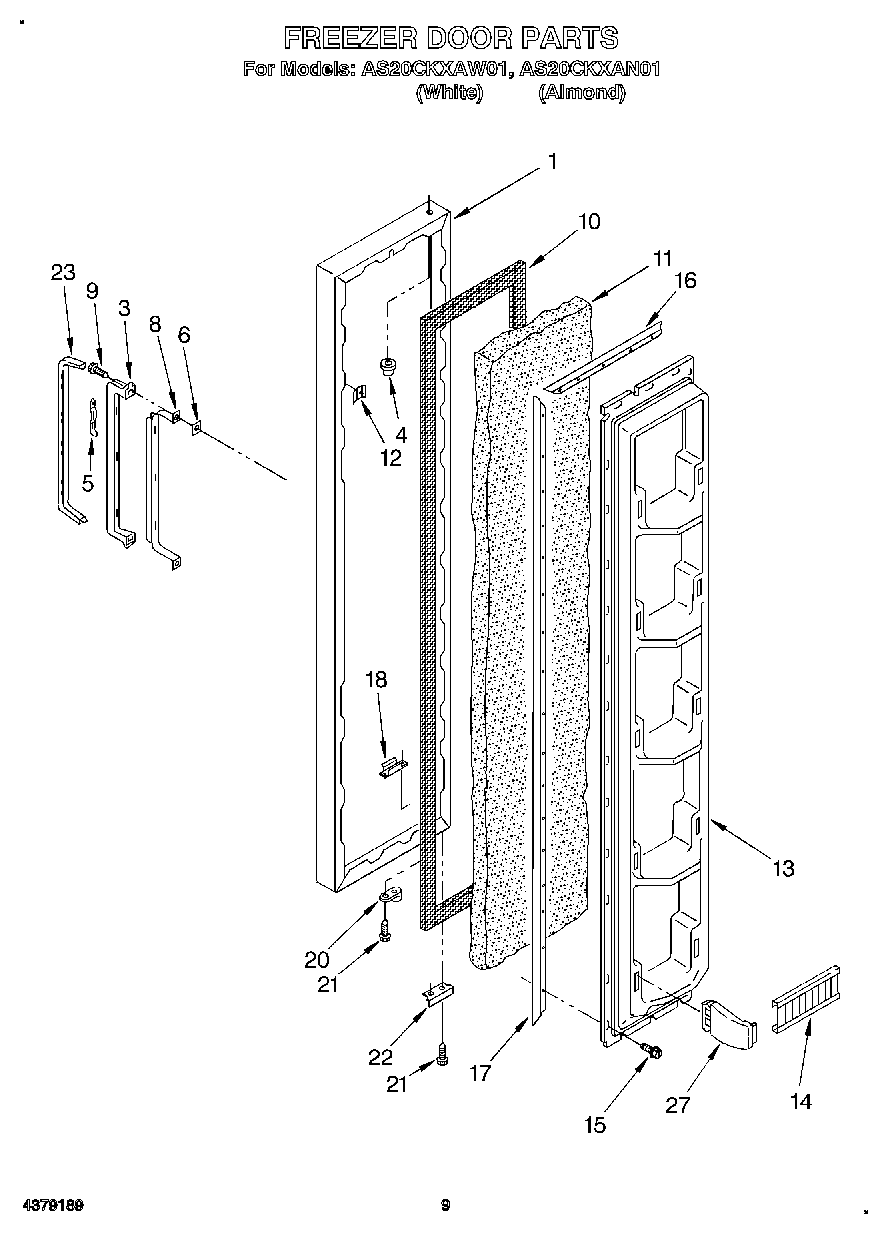 FREEZER DOOR PARTS
For Models: AS20CKXAW01, AS20CKXAN01
(White) (Almond)

1
10
11
16
23
9
3
8
6
4
12
5
18
13
20
21
22
21
17
15
27
14

4379189

9