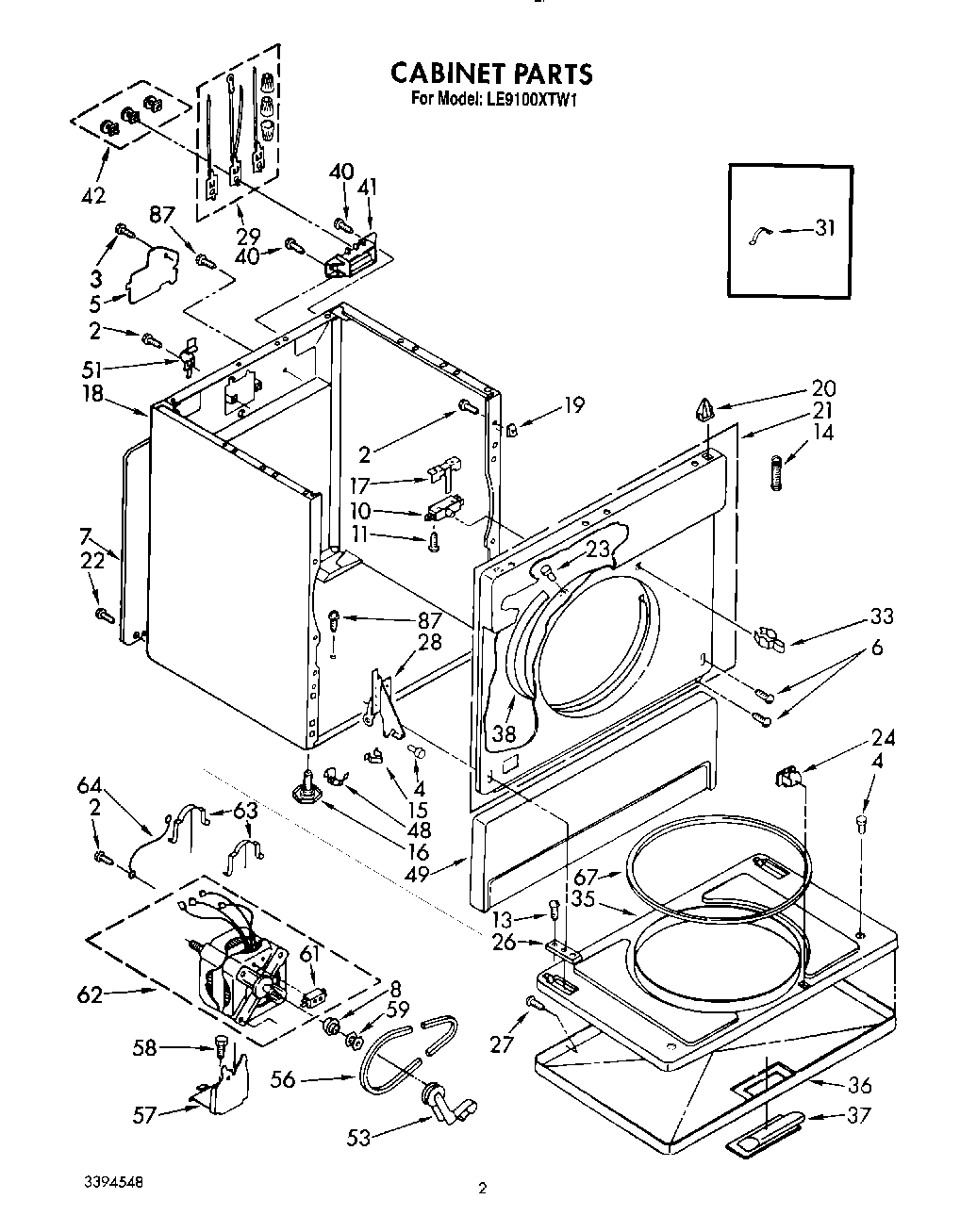 CABINET PARTS
For Model: LE9100XTW1

42
29
40
41
40
87
3
5
2
51
18
31
20
21
14
19
2
17
10
11
23
7
22
87
28
33
6
38
24
4
4
15
48
16
49
64
2
63
67
35
13
26
61
62
8
59
58
56
57
53
27
36
37

3394548

2