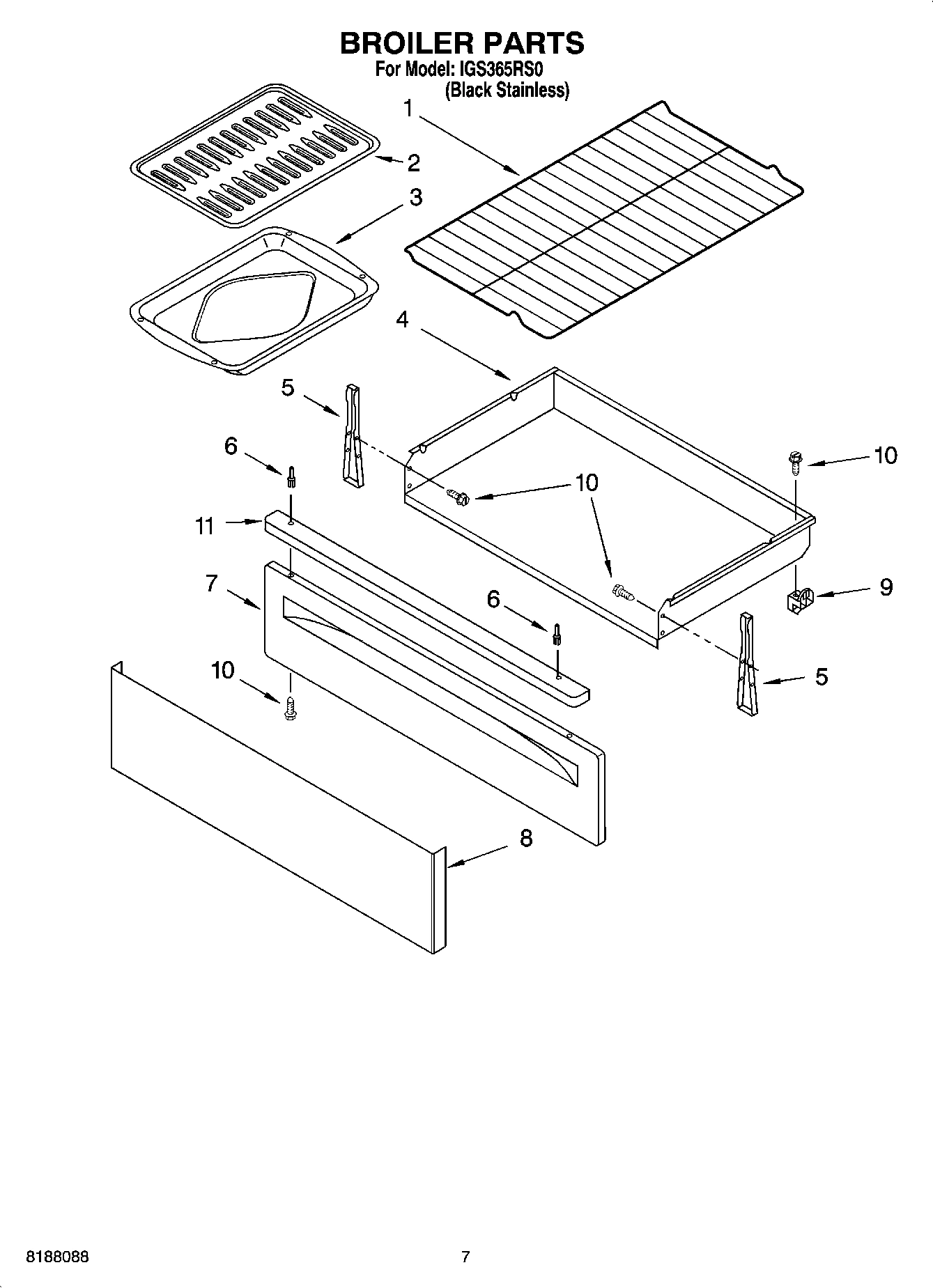 BROILER PARTS
For Model: IGS365RS0
(Black Stainless)

1
2
3
4
5
6
10
10
11
7
6
9
10
5
8

8188088

7