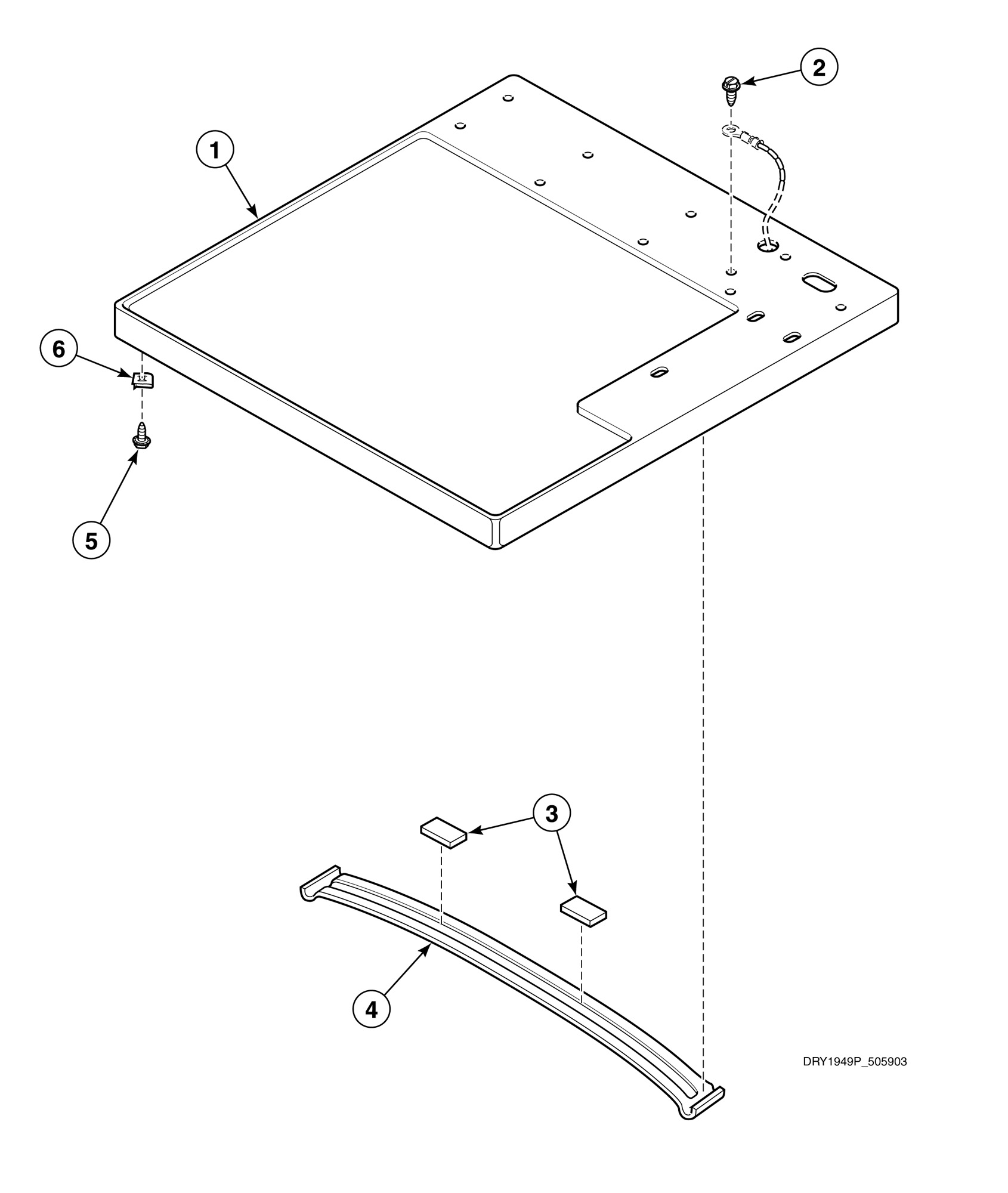 2

1

6

5

3

4

DRY1949P_505903