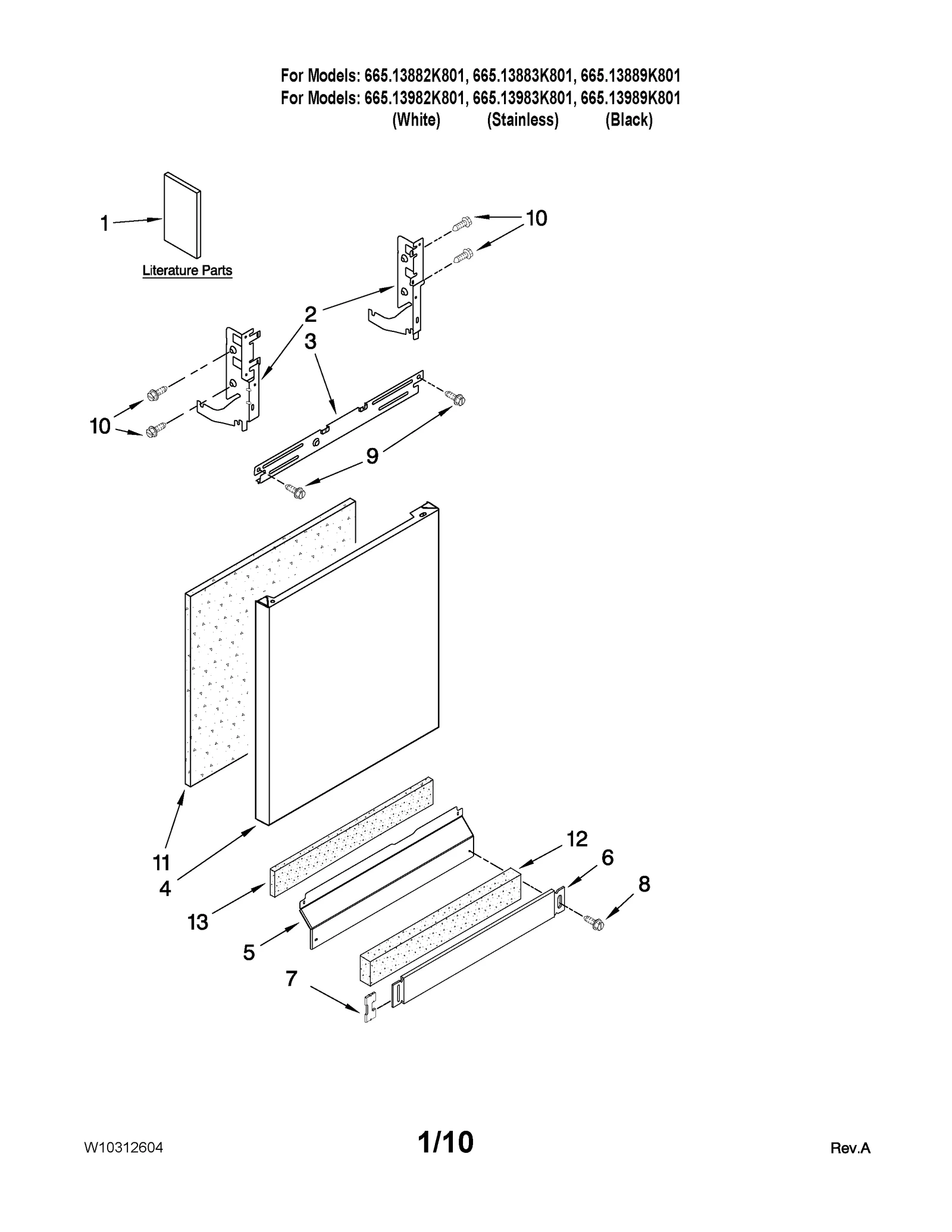 For Models: 665.13882K801, 665.13883K801, 665.13889K801
For Models: 665.13982K801, 665.13983K801, 665.13989K801
(White) (Stainless) (Black)

1

Literature Parts

10

2

3

10

9

11

4

13

5

12

6

8

7

W10312604

1/10

Rev.A