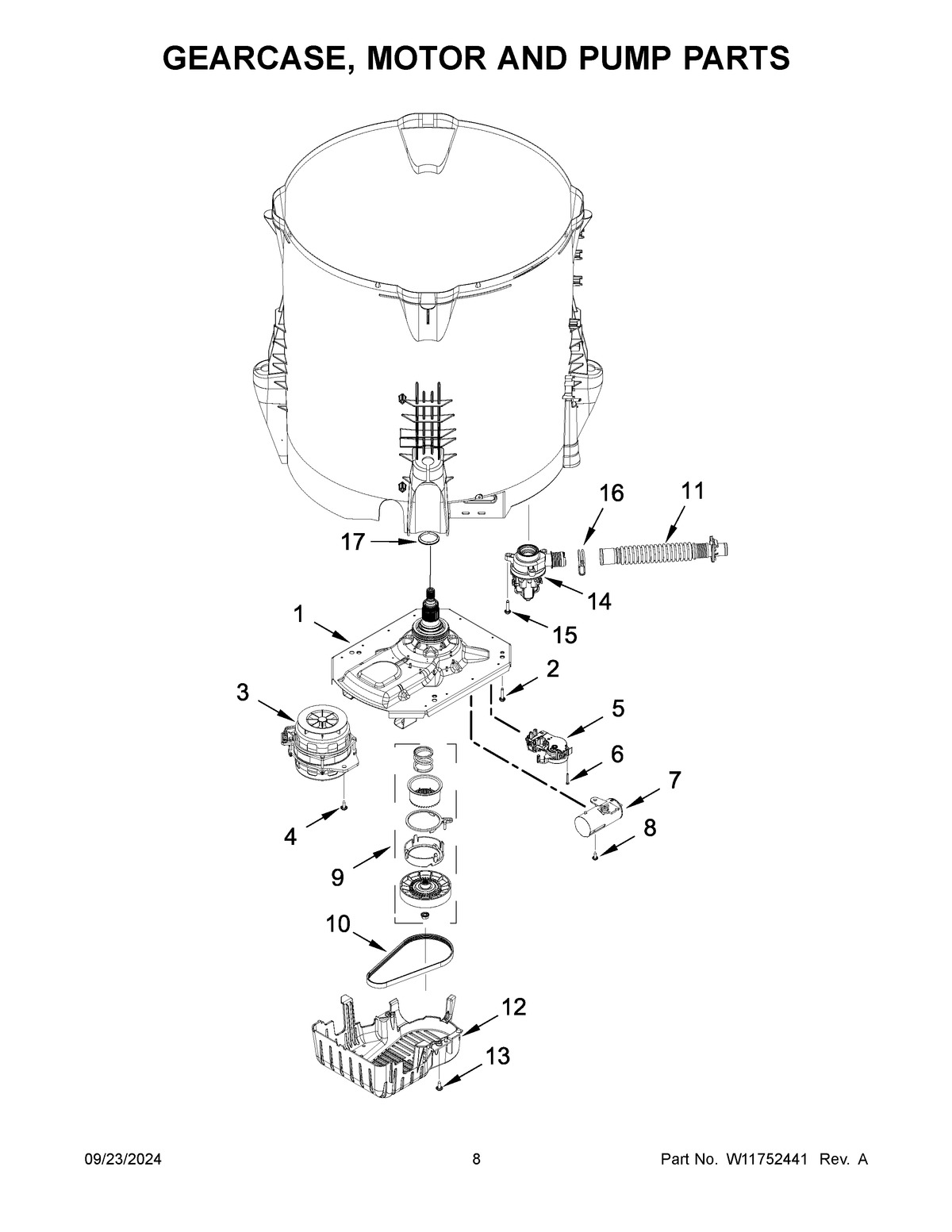 GEARCASE, MOTOR AND PUMP PARTS

16
11
17
14
1
15
2
3
5
6
7
4
8
9
10
12
13

09/23/2024
8
Part No. W11752441 Rev. A