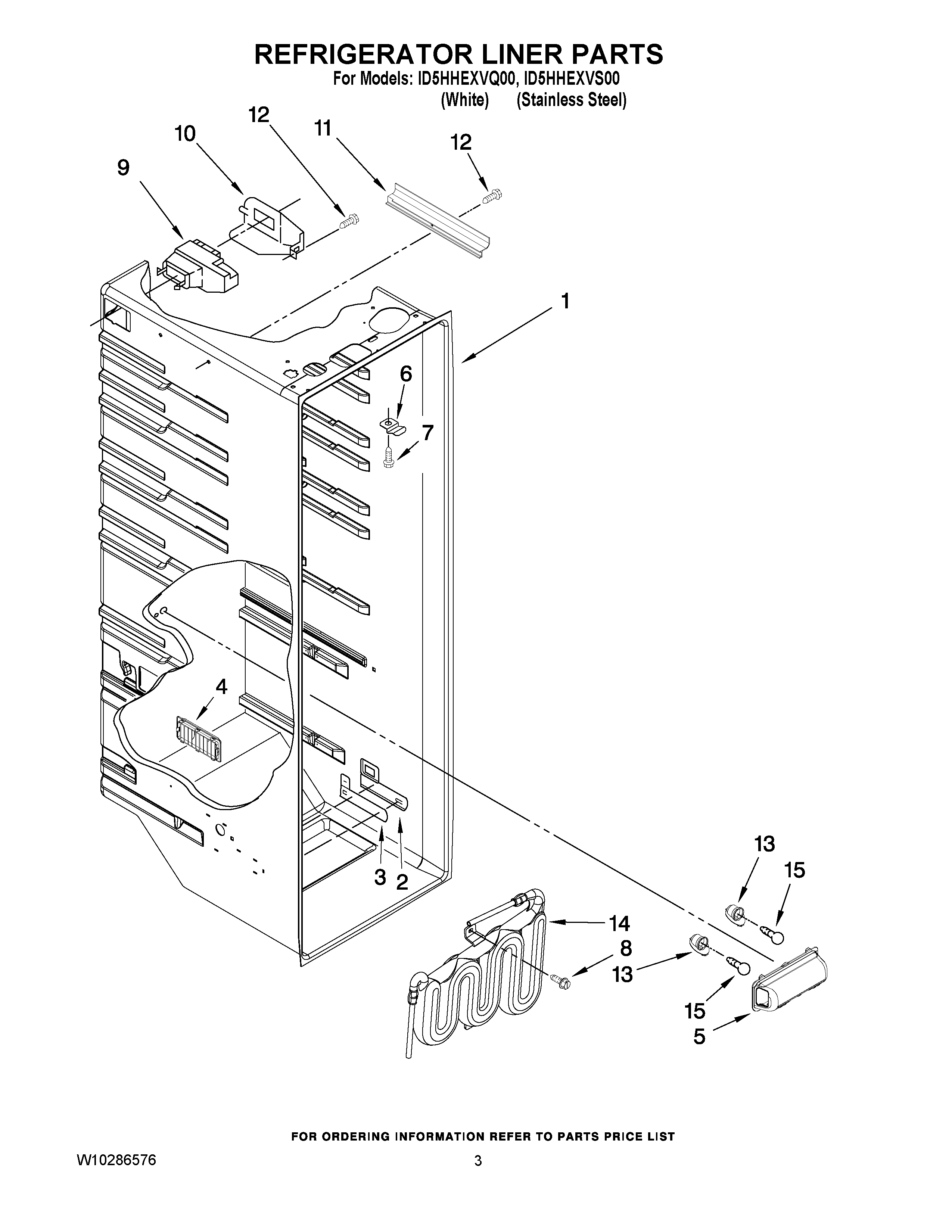 REFRIGERATOR LINER PARTS
For Models: ID5HHEXVQ00, ID5HHEXVS00
(White) (Stainless Steel)

12
10
11
12
9
1
6
7
4
3
2
13
15
14
8
13
15
5

FOR ORDERING INFORMATION REFER TO PARTS PRICE LIST

W10286576

3