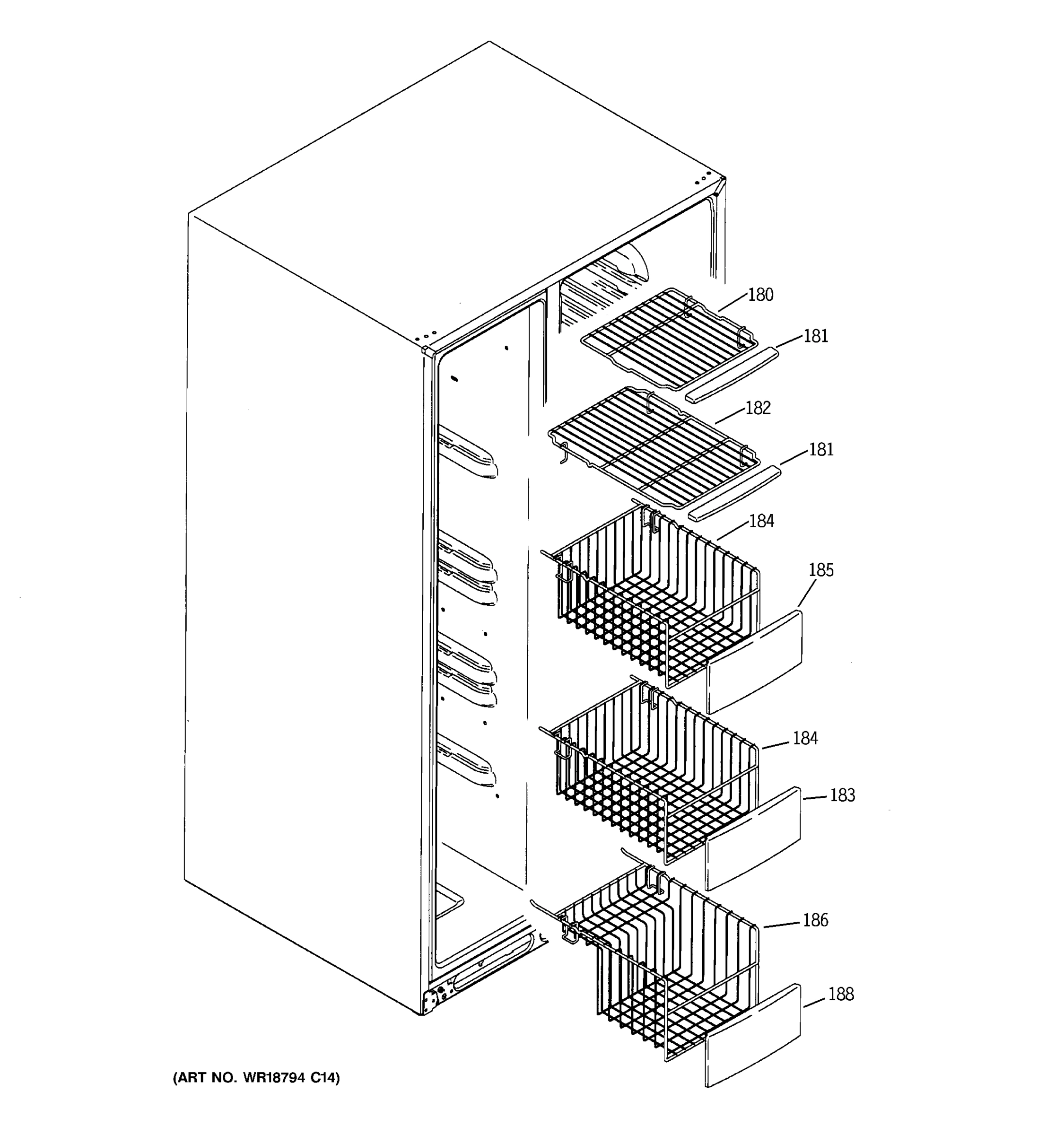 180
181
182
181
184
185
184
183
186
188
(ART NO. WR18794 C14)