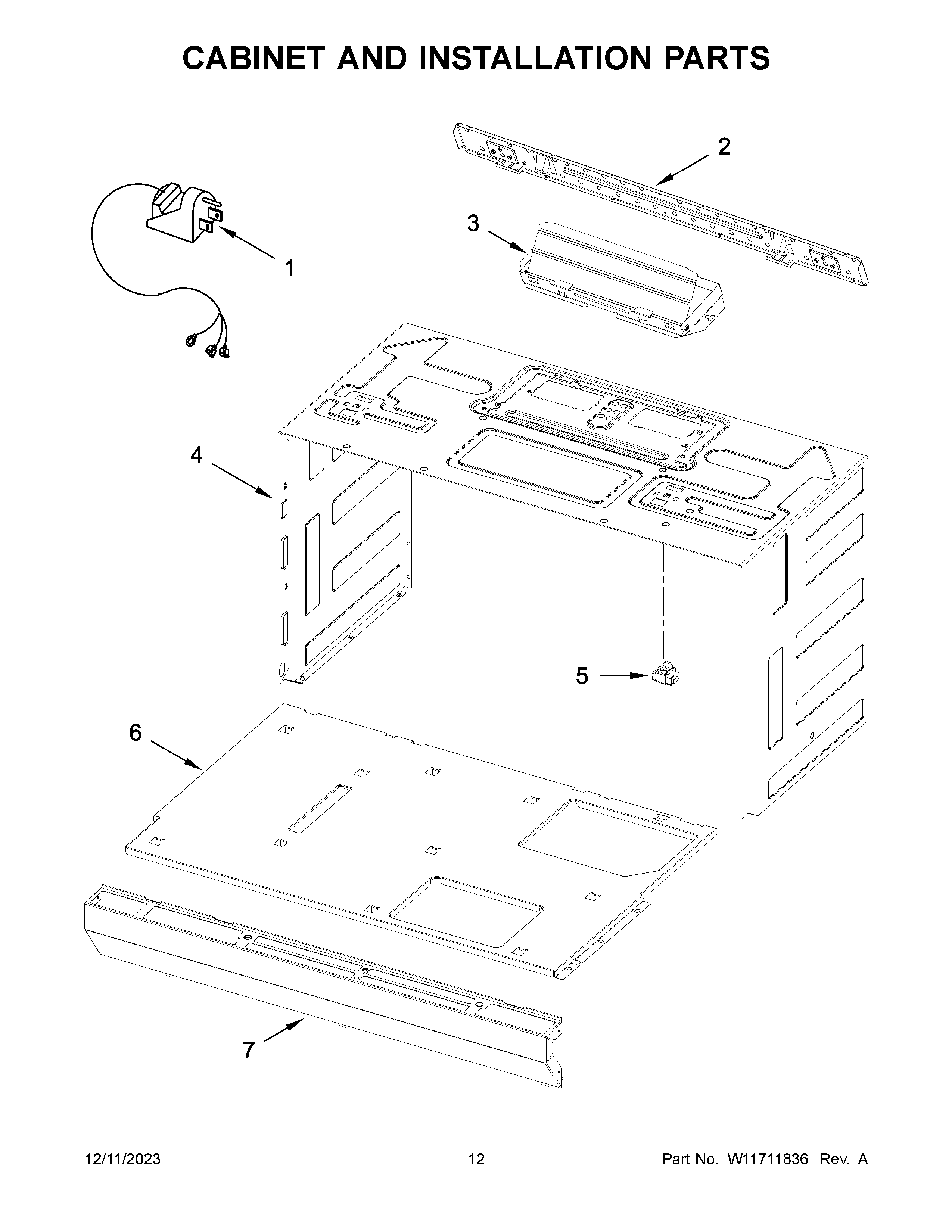 CABINET AND INSTALLATION PARTS

2

3

1

4

5

6

7

12/11/2023 12 Part No. W11711836 Rev. A