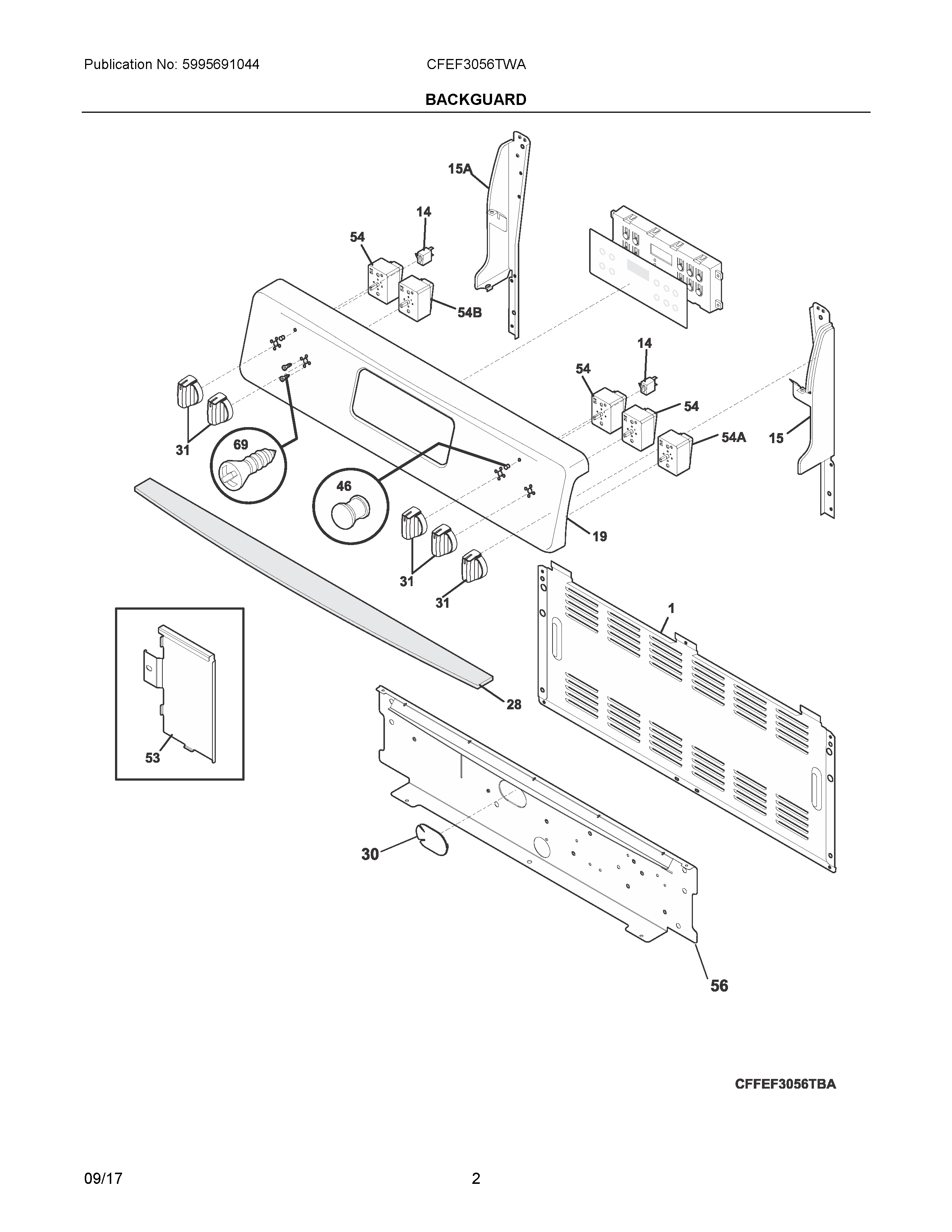 Publication No: 5995691044
CFEF3056TWA

BACKGUARD

15A
14
54
54B
14
54
54
54A
15
31
69
46
19
31
31
1
28
53
30
56

CFFEF3056TBA

09/17
2