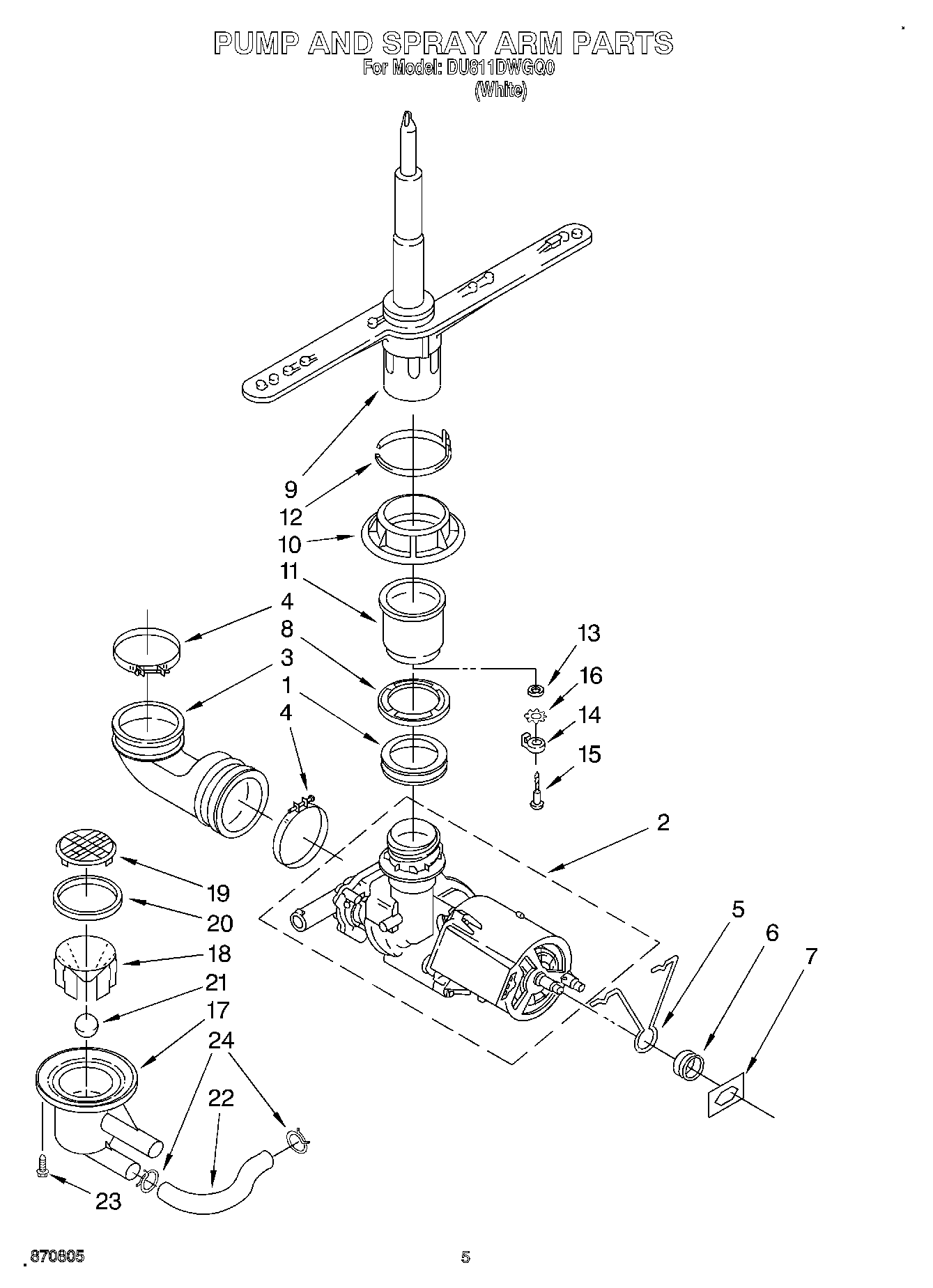 PUMP AND SPRAY ARM PARTS
For Model: DU811DWGQ0
(White)

9
12
10
11
4
8
3
1
4
13
16
14
15
2
19
20
18
21
17
24
22
23
5
6
7

870805

5