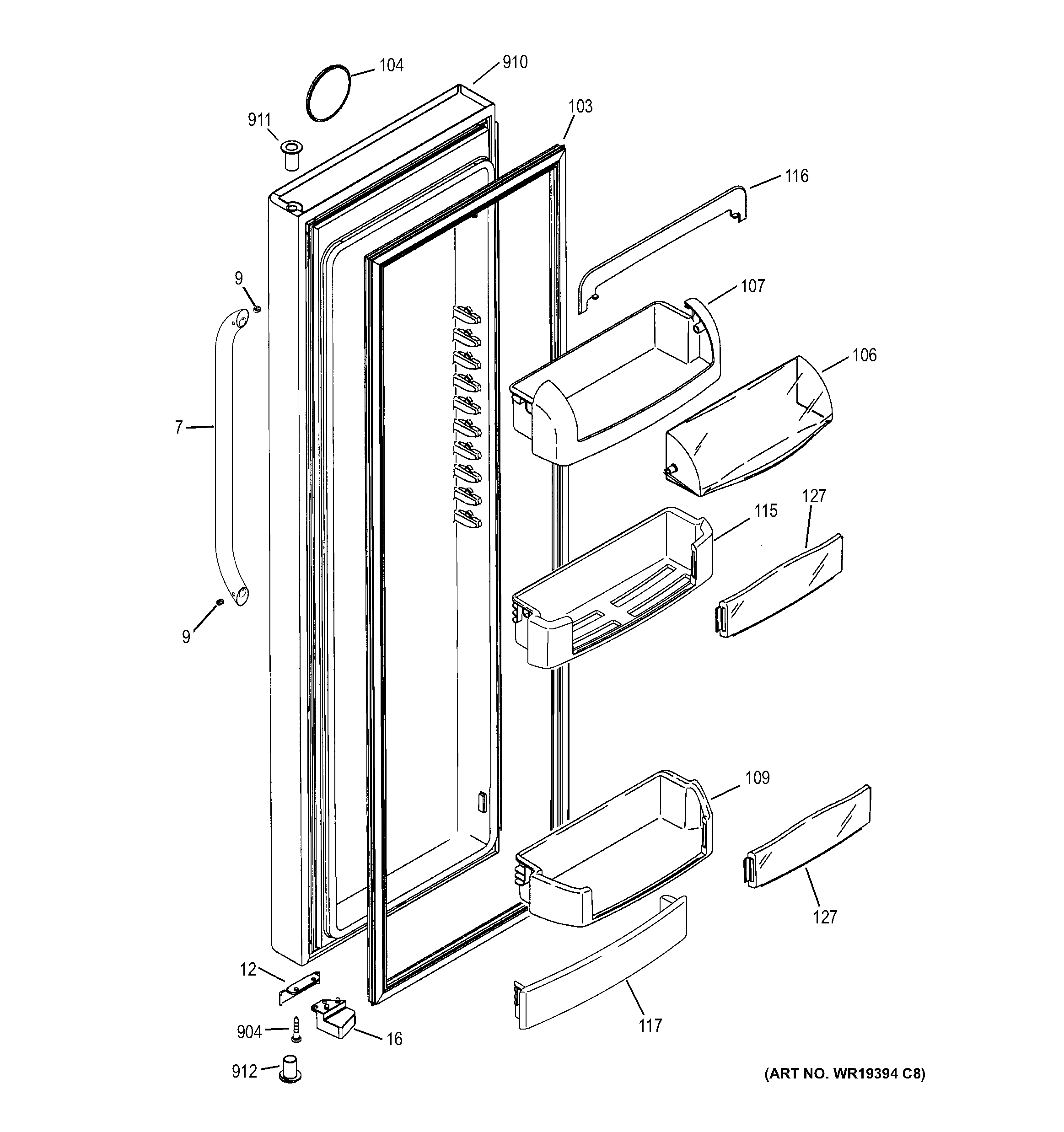 104
910
911
103
116
9
107
106
7
127
115
9
109
127
12
117
904
16
912
(ART NO. WR19394 C8)