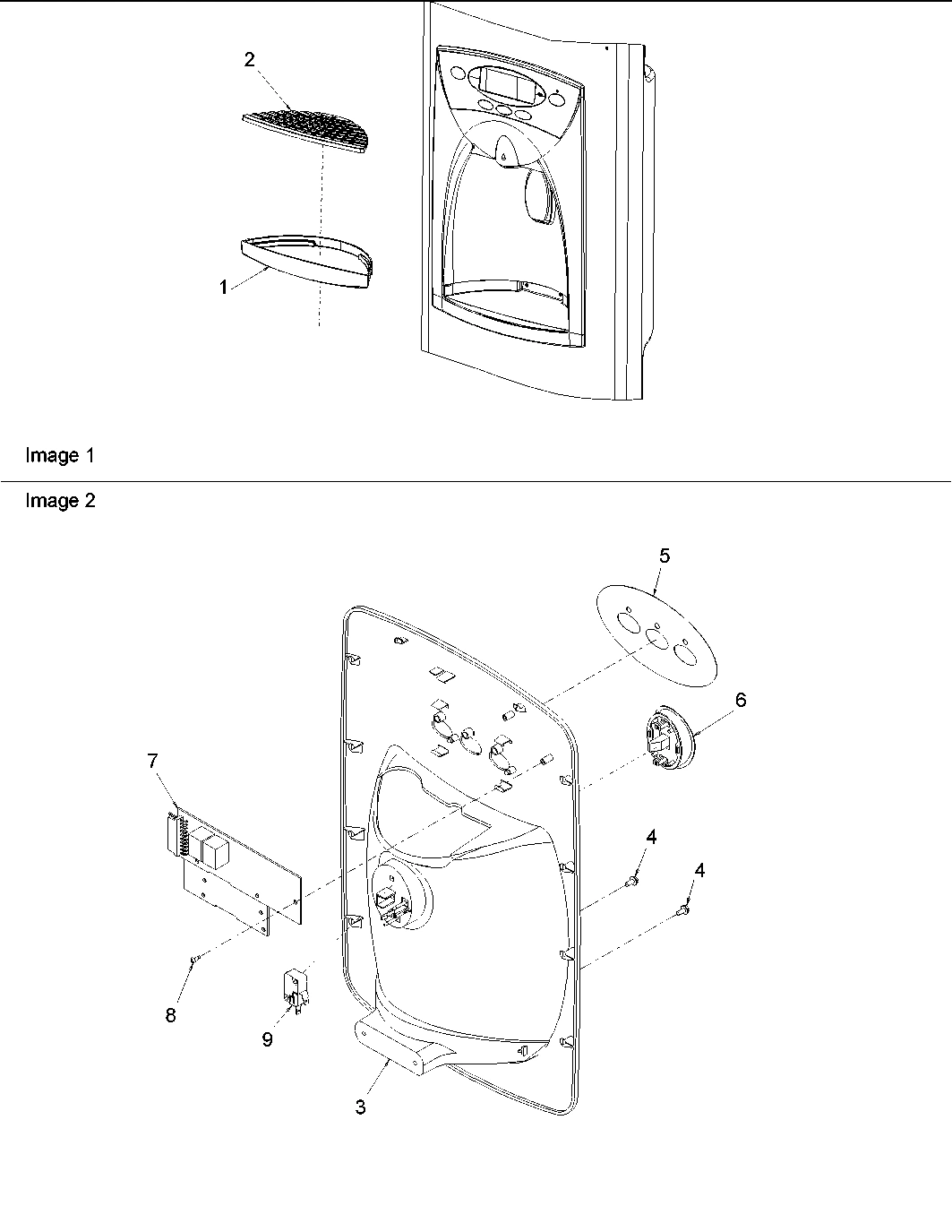 2

1

Image 1

Image 2

5

6

7

4

4

8

9

3